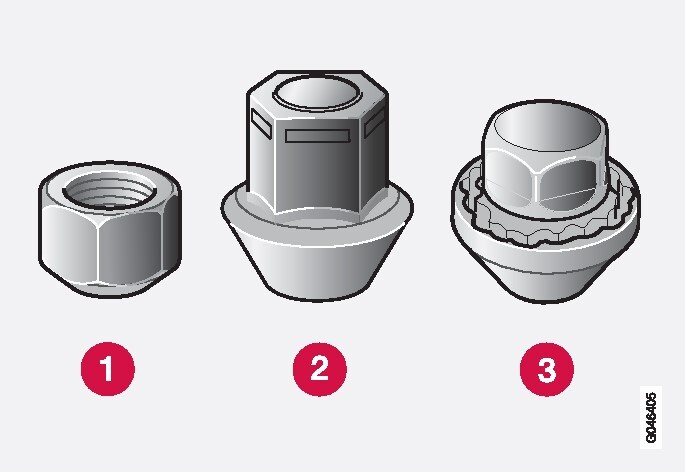 1
2
3
G046405