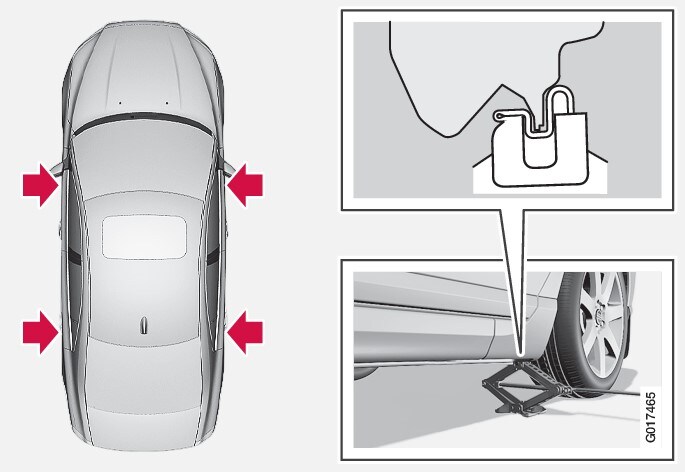 G017465