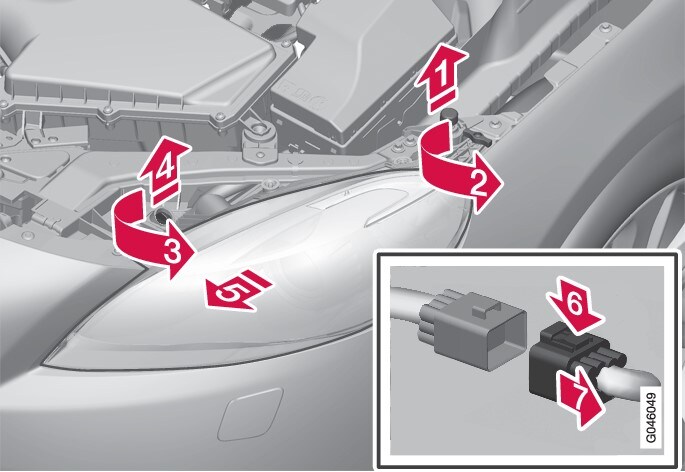 1
2
4
3
5
6
7
G046049