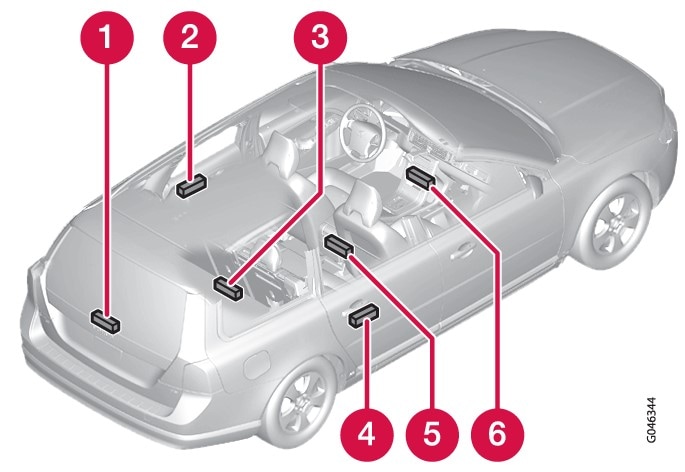 1
2
3
4
5
6
G046344