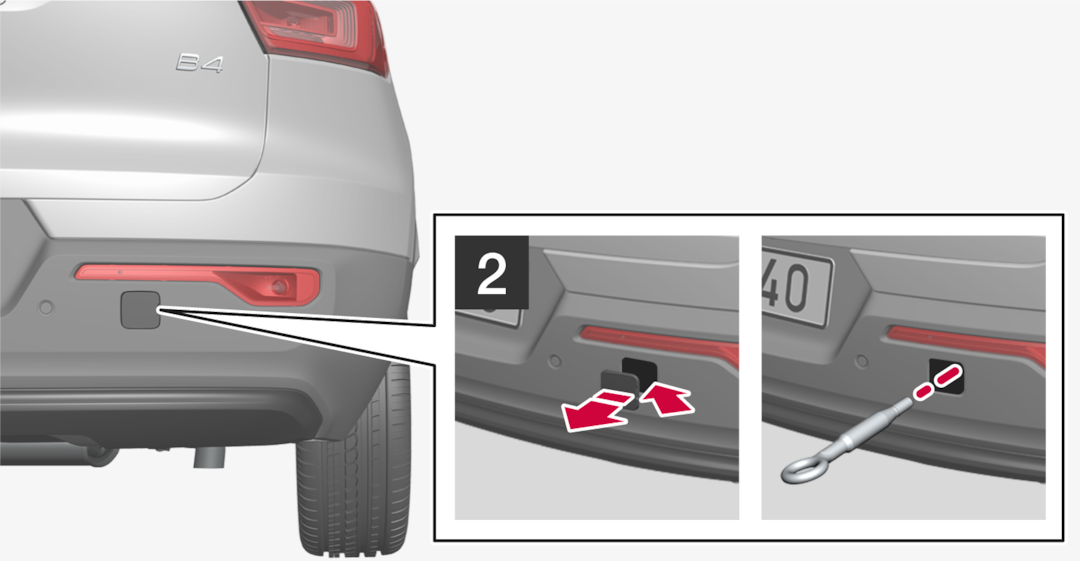 B4

2

40