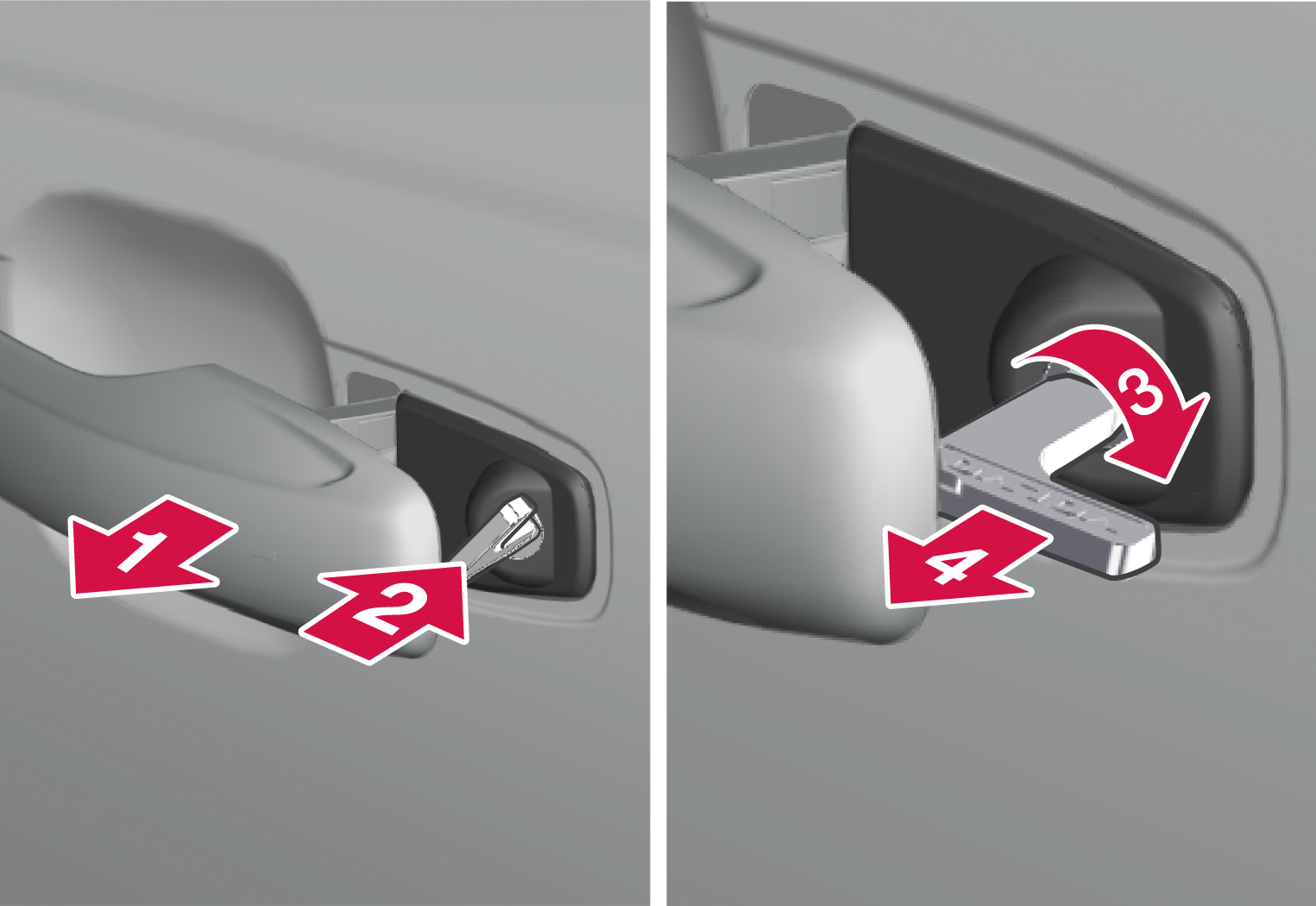 1
2
3
4