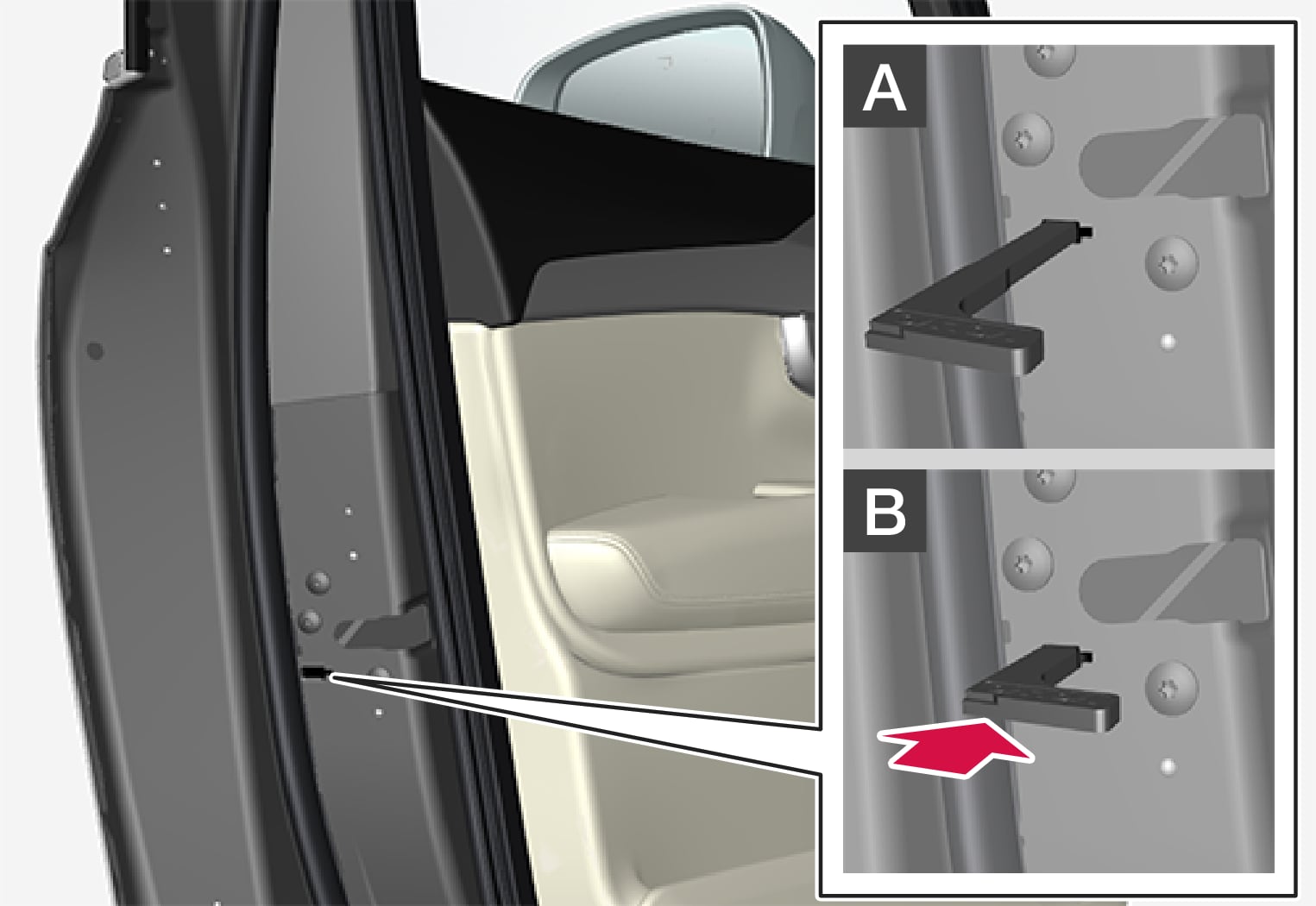 A
B