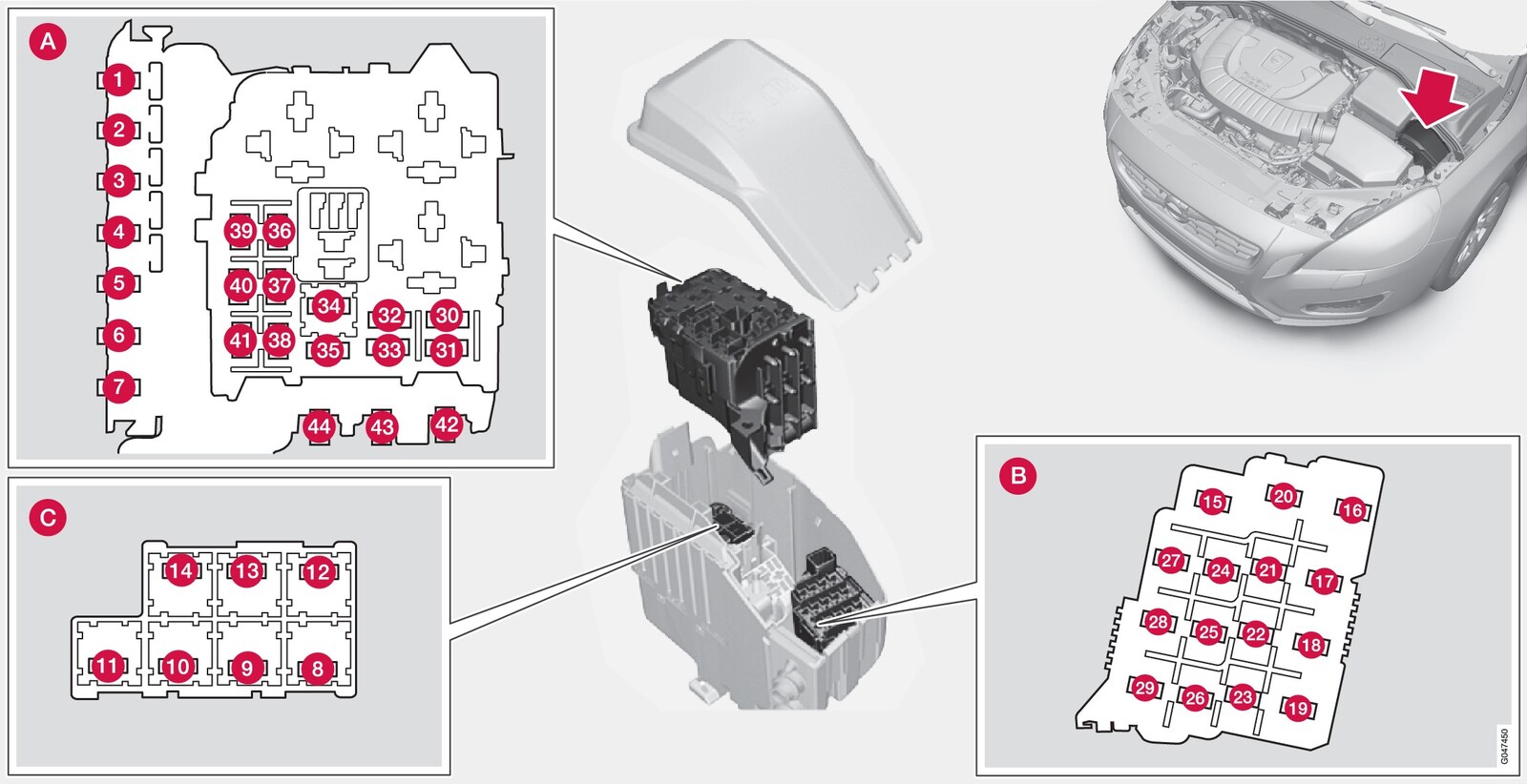 A

1
2
3
4
5
6
7
39 36
40 37
41 38
34
35
32 30
33 31
44 43 42

C

14 13 12
11 10 9 8

B

15 20 16
27 24 21 17
28 25 22 18
29 26 23 19

G047450