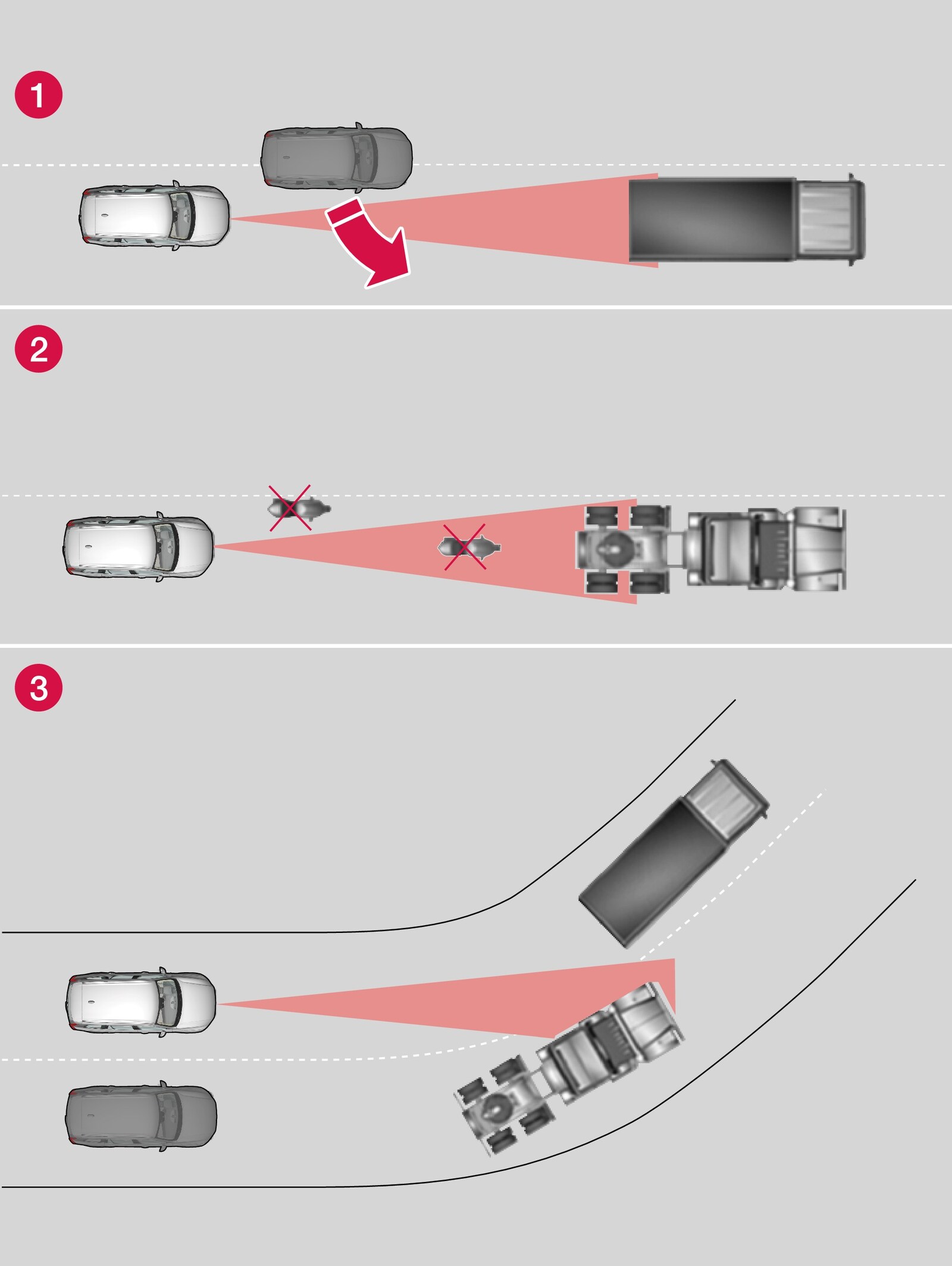 1

2

3