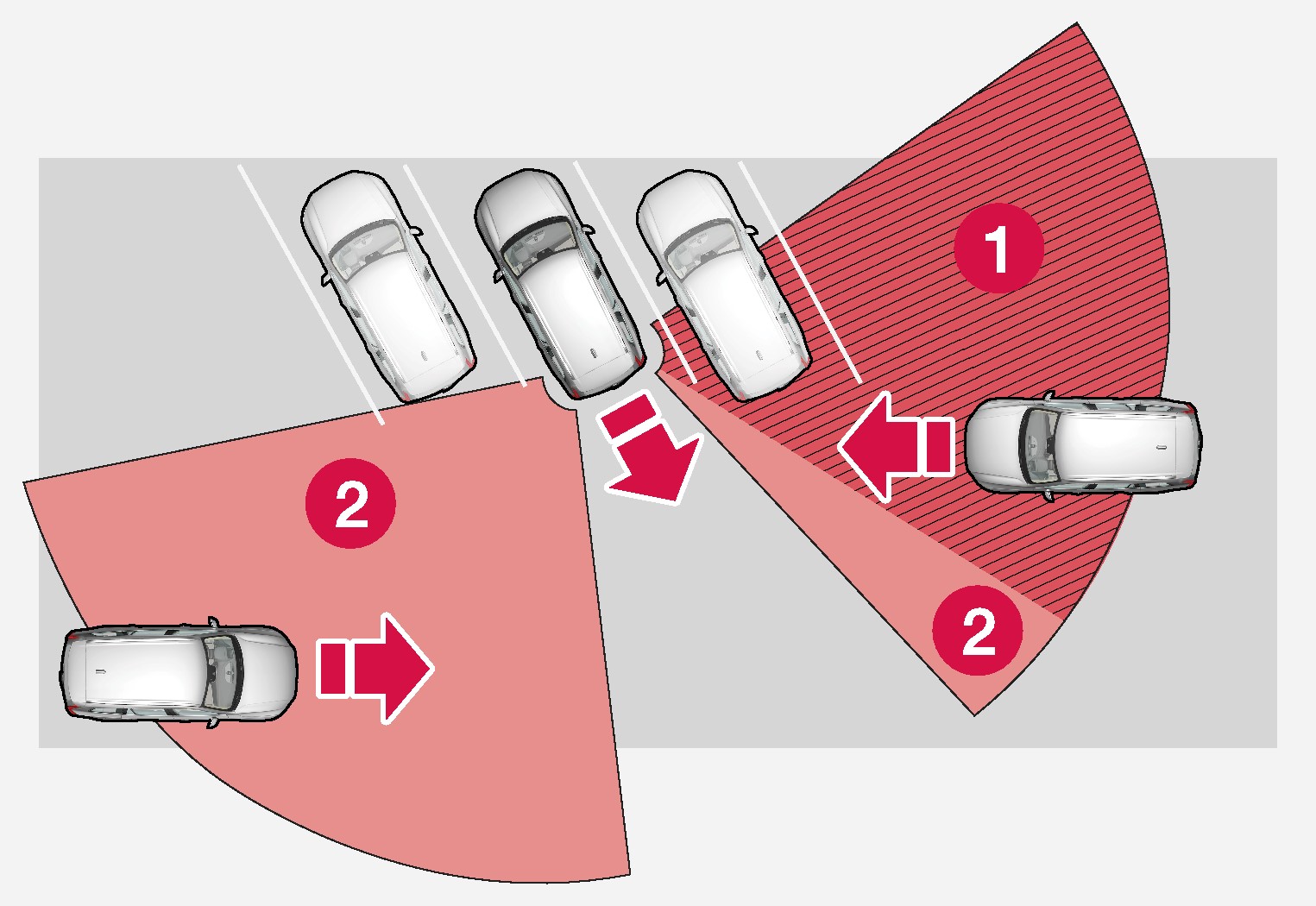 1
2
2