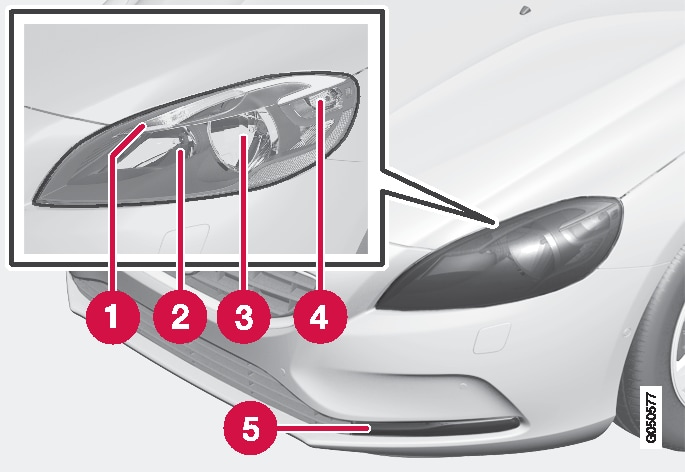 1
2
3
4
5
G050577