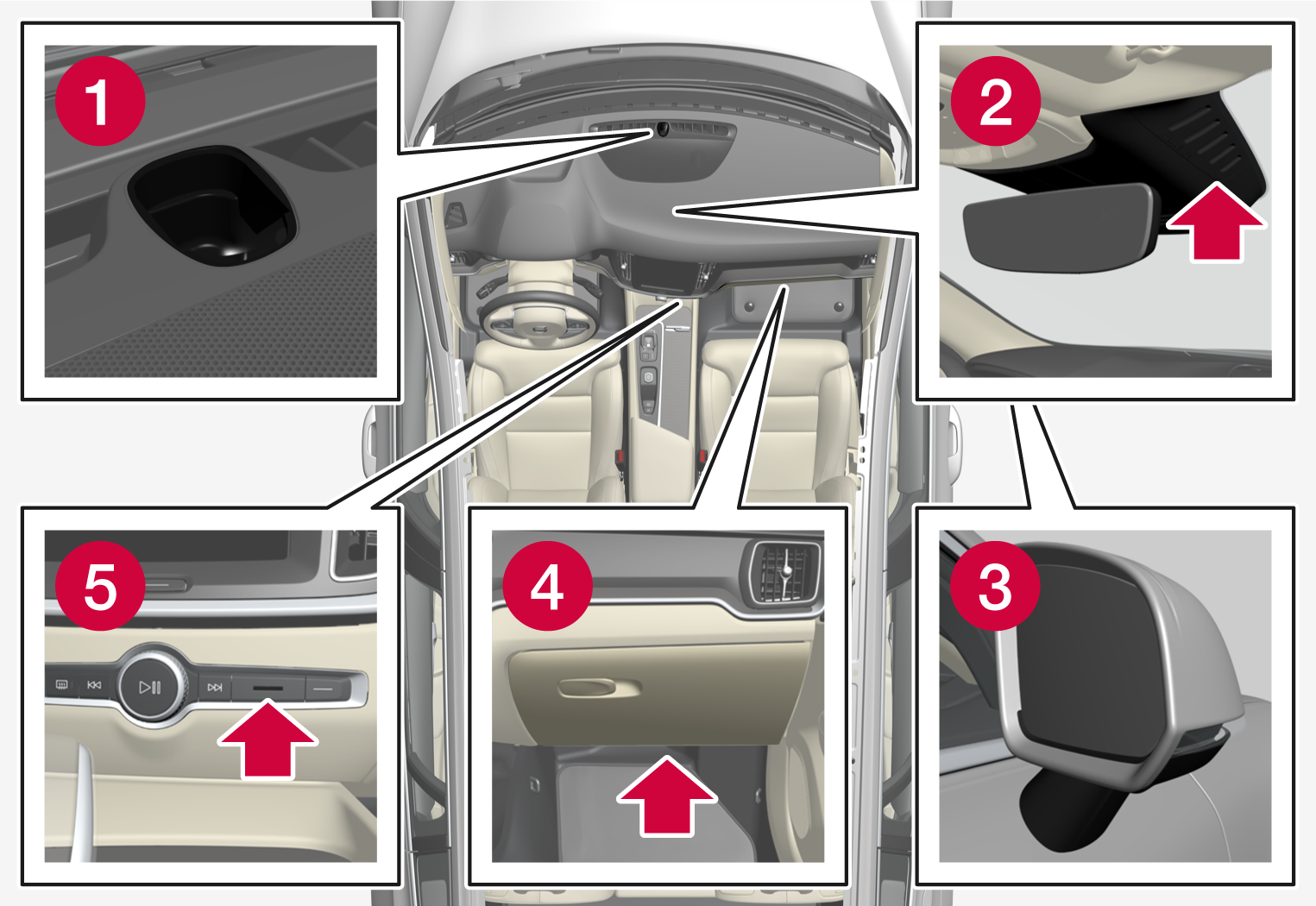 1

2

5

4

3