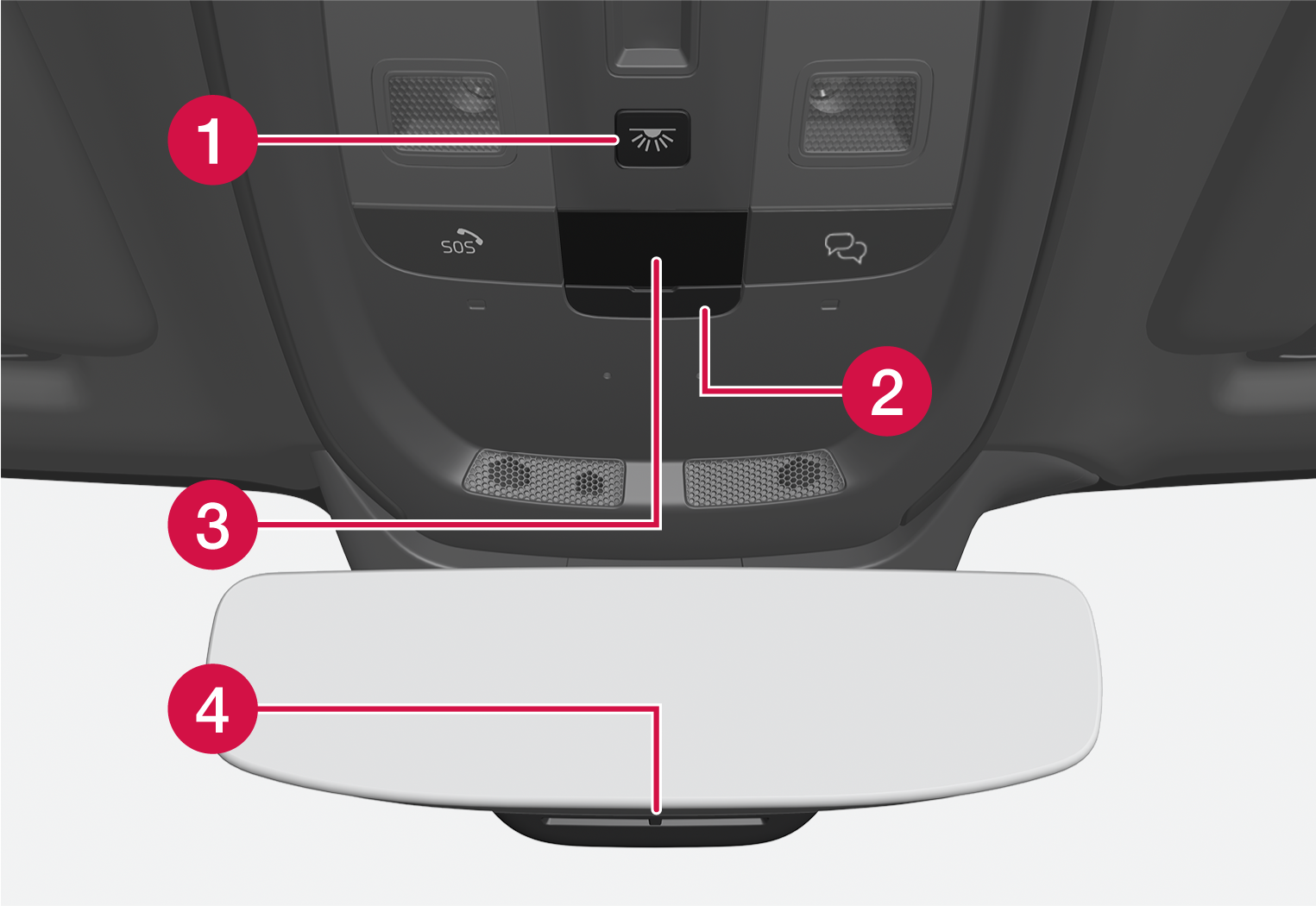 1
SOS
2
3
4