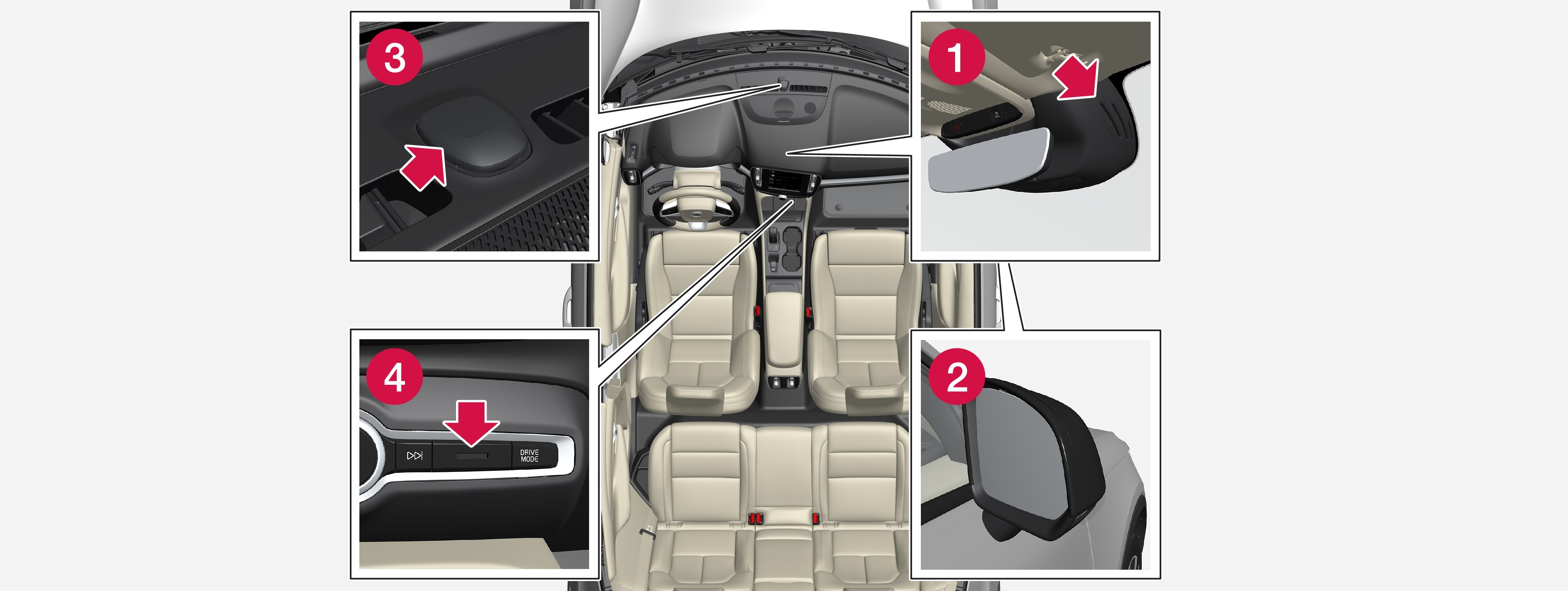 3

1

4

DRIVE MODE

2