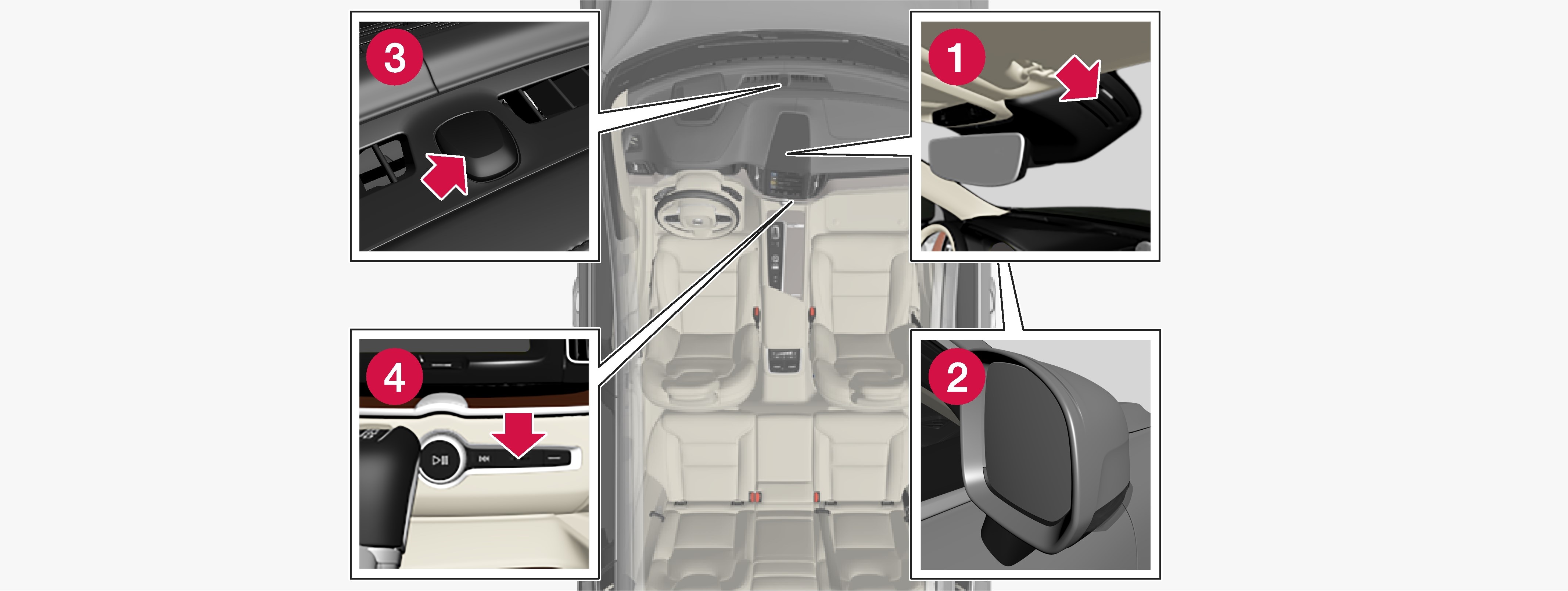 3

1

4

2