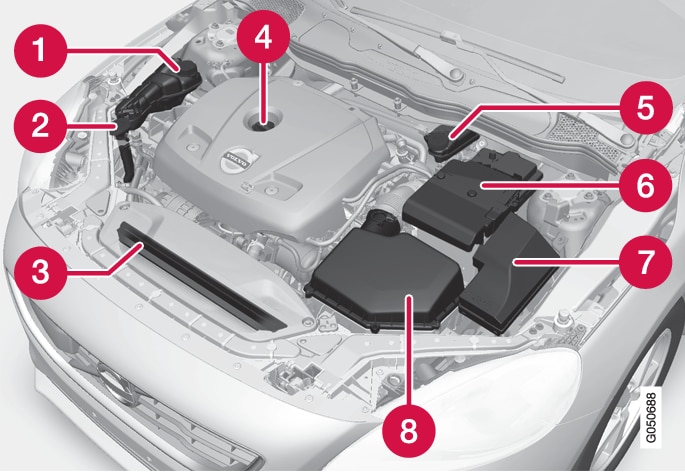 1
2
3
4
5
6
7
8
VOLVO
G050688