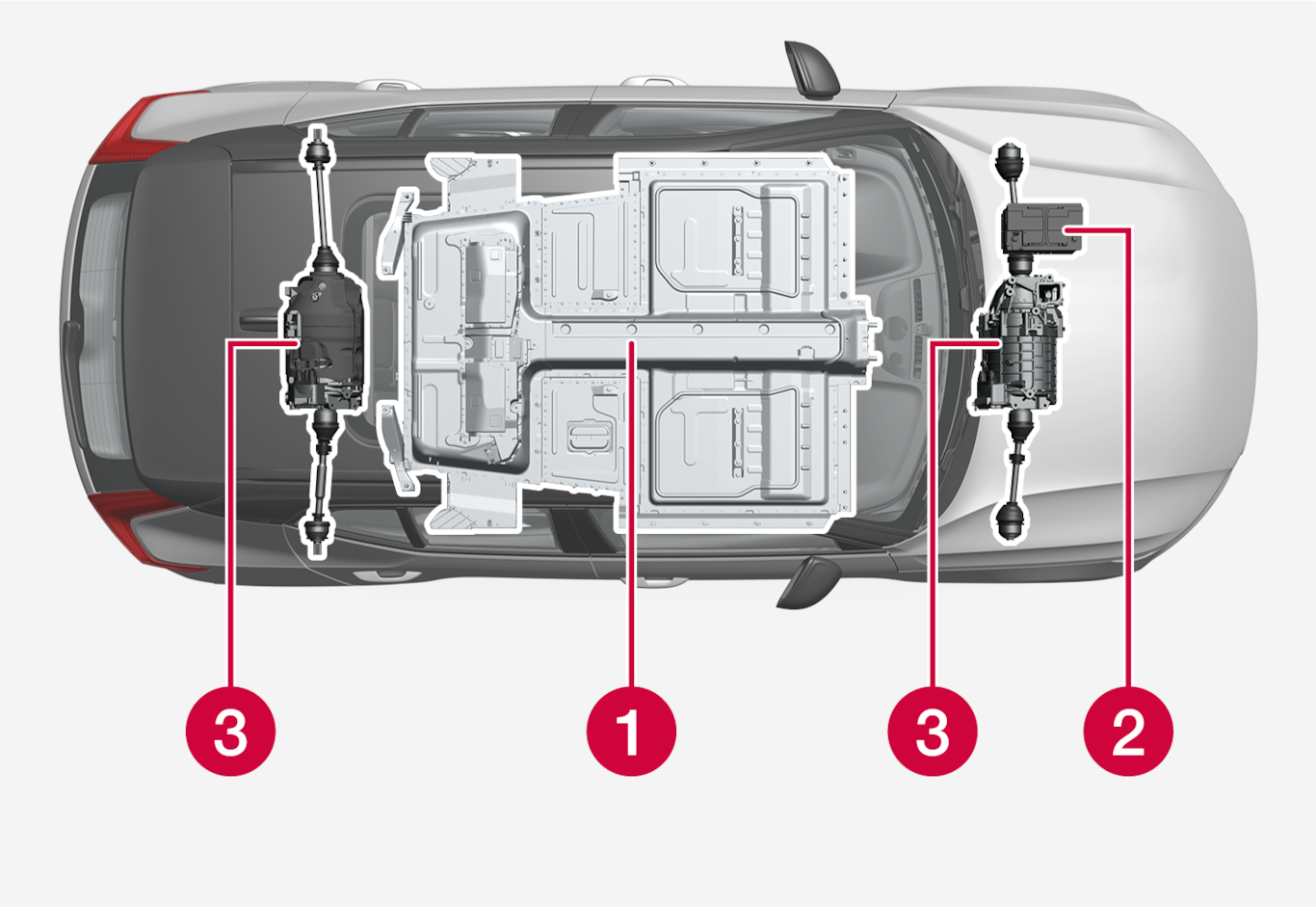 3
1
3
2