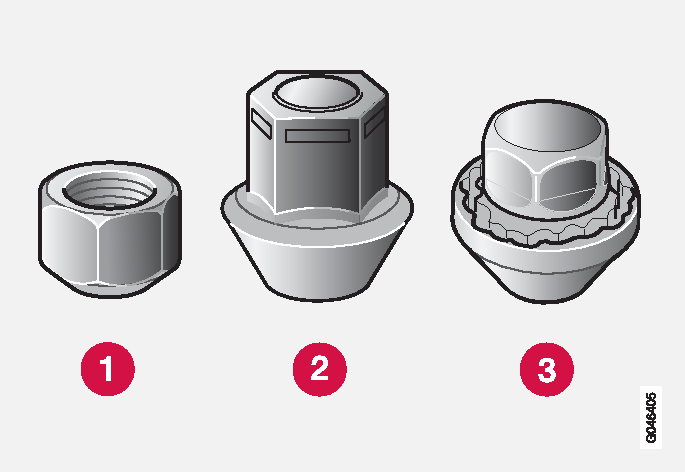 1

2

3

G046405