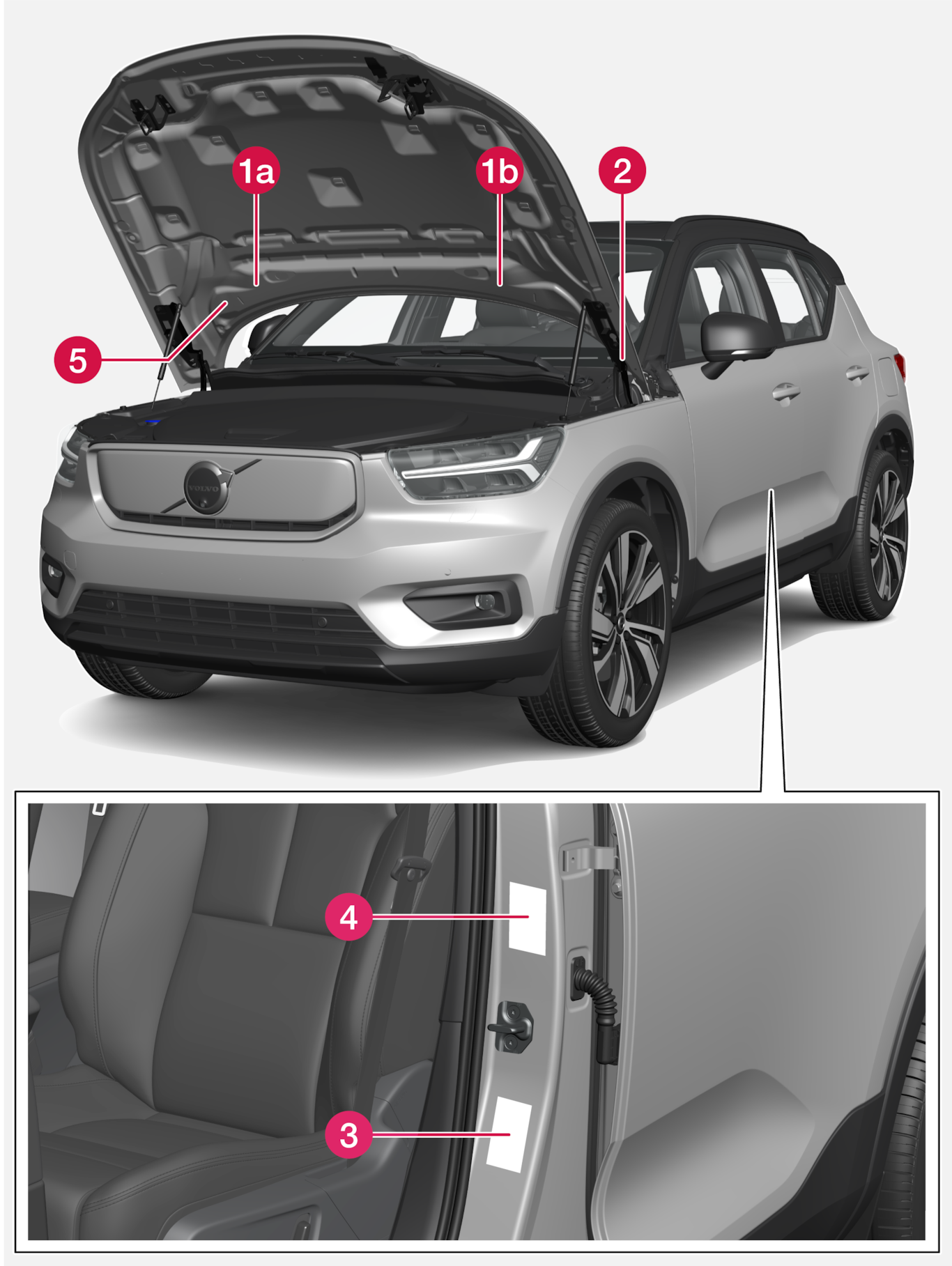 1a
1b
2
5
VOLVO
4
3