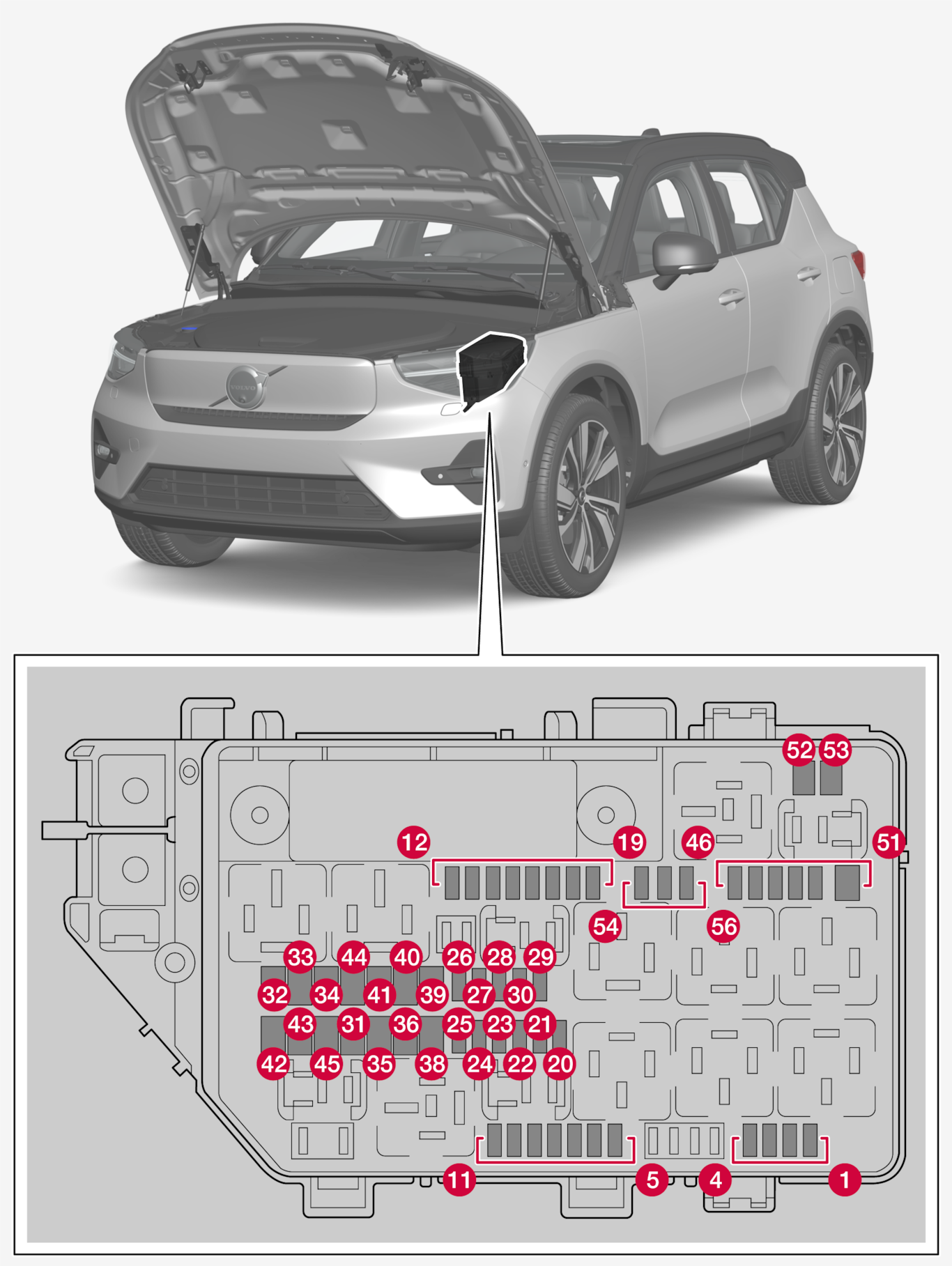 VOLVO

52 53
12 19 46 51
54 56
33 44 40 26 28 29
32 34 41 39 27 30
43 31 36 25 23 21
42 45 35 38 24 22 20
11 5 4 1