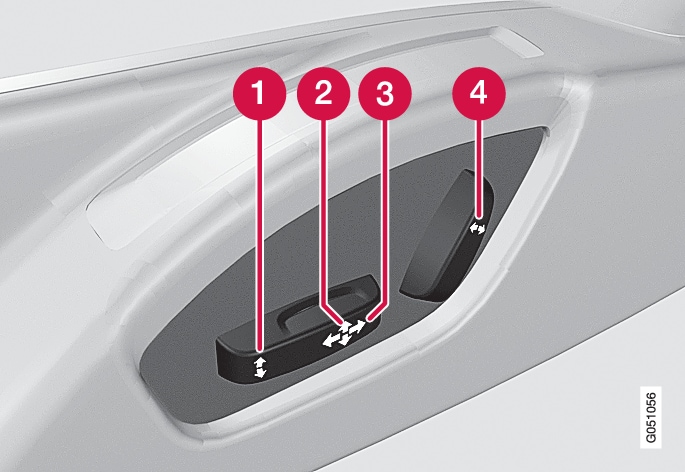 1
2
3
4
G051056