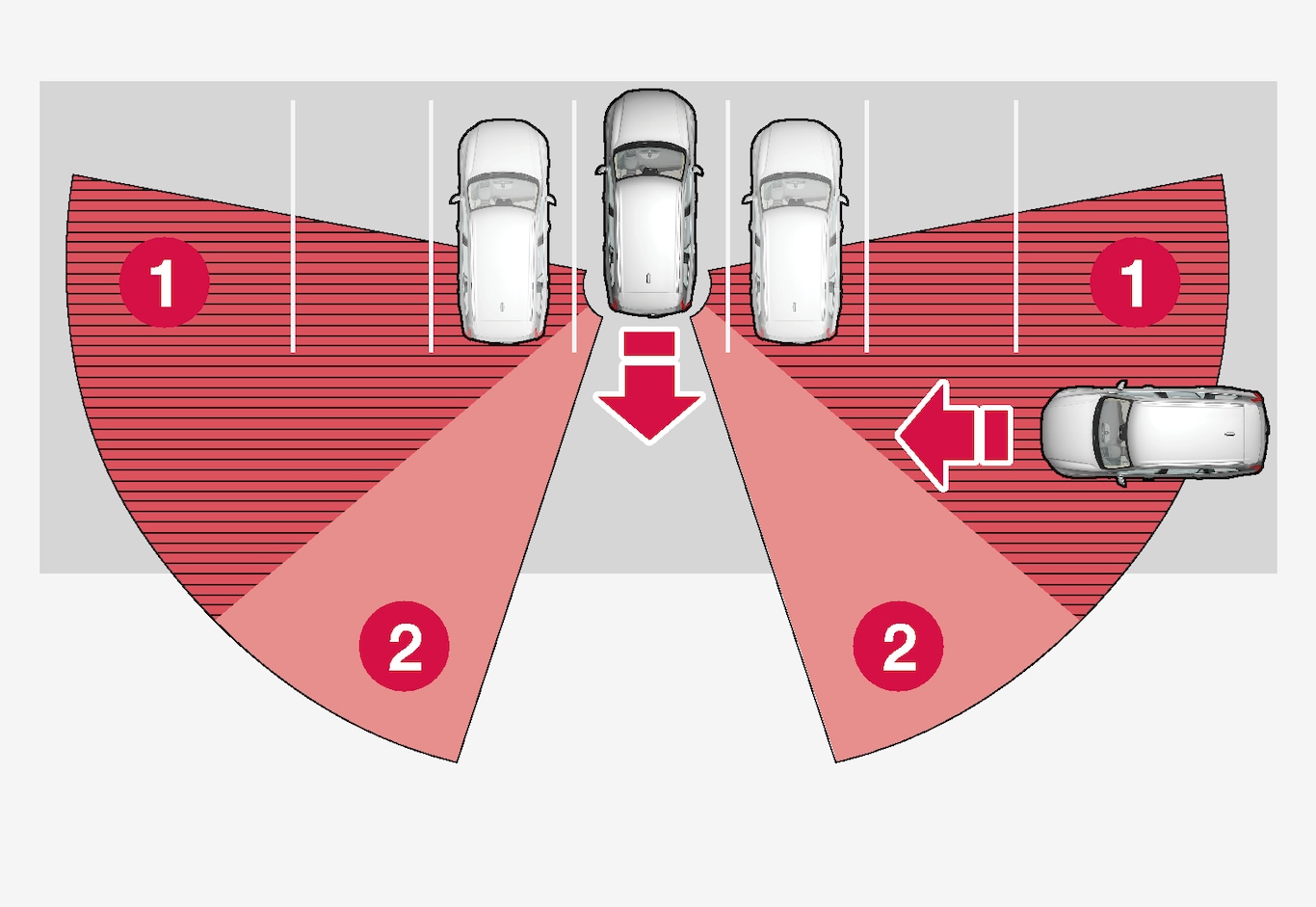 1
1
2
2