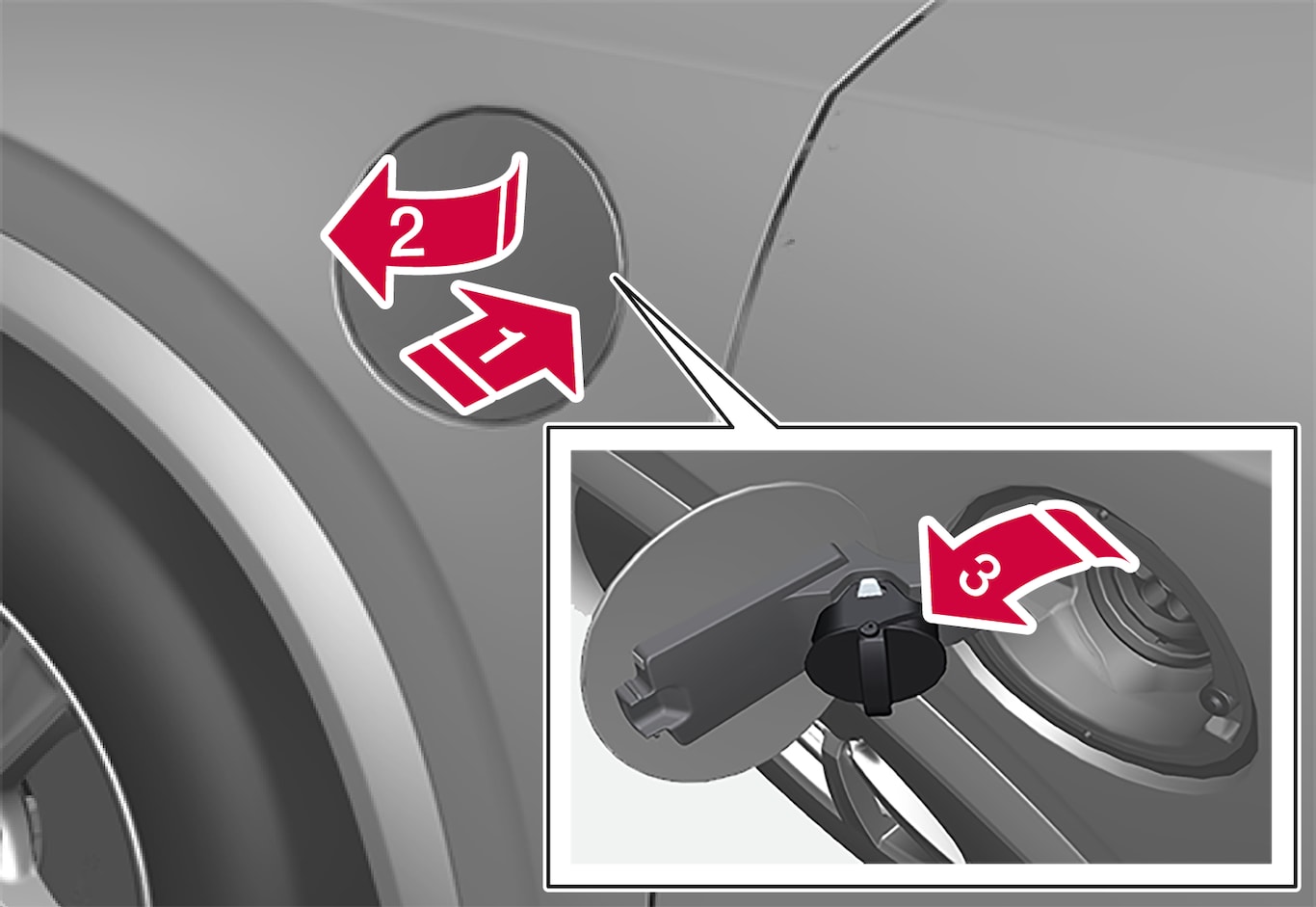 2
1
3