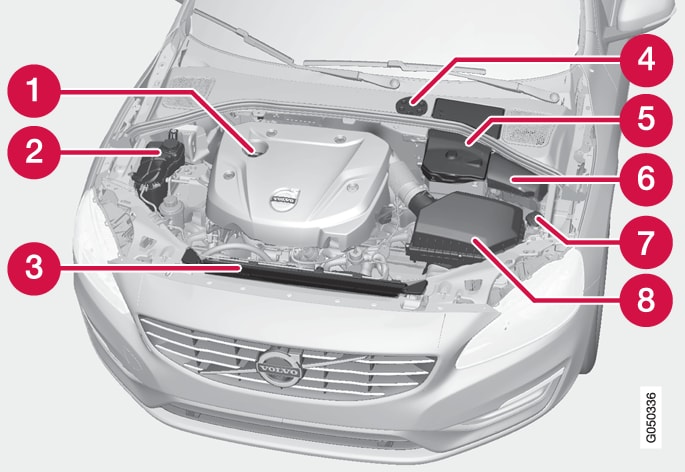 1
2
3
4
5
6
7
8
VOLVO
VOLVO
G050336