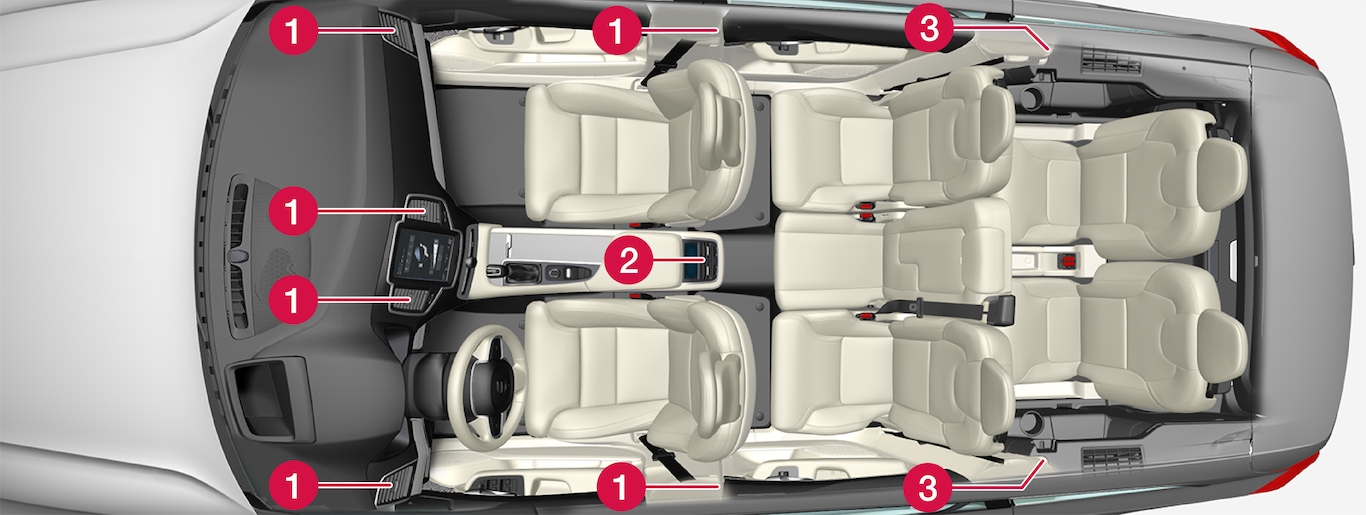 1
1
3
1
2
1
1
1
3