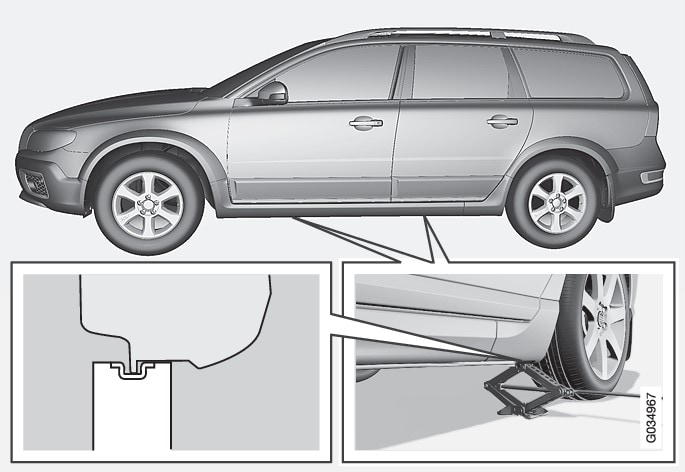 G034967