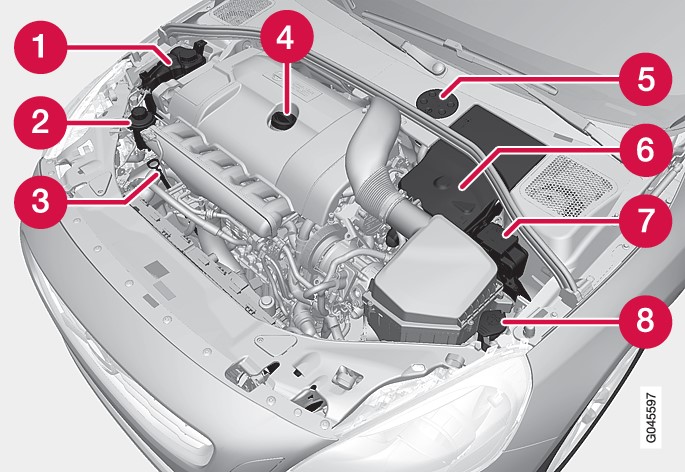 1
2
3
4
5
6
7
8
G045597