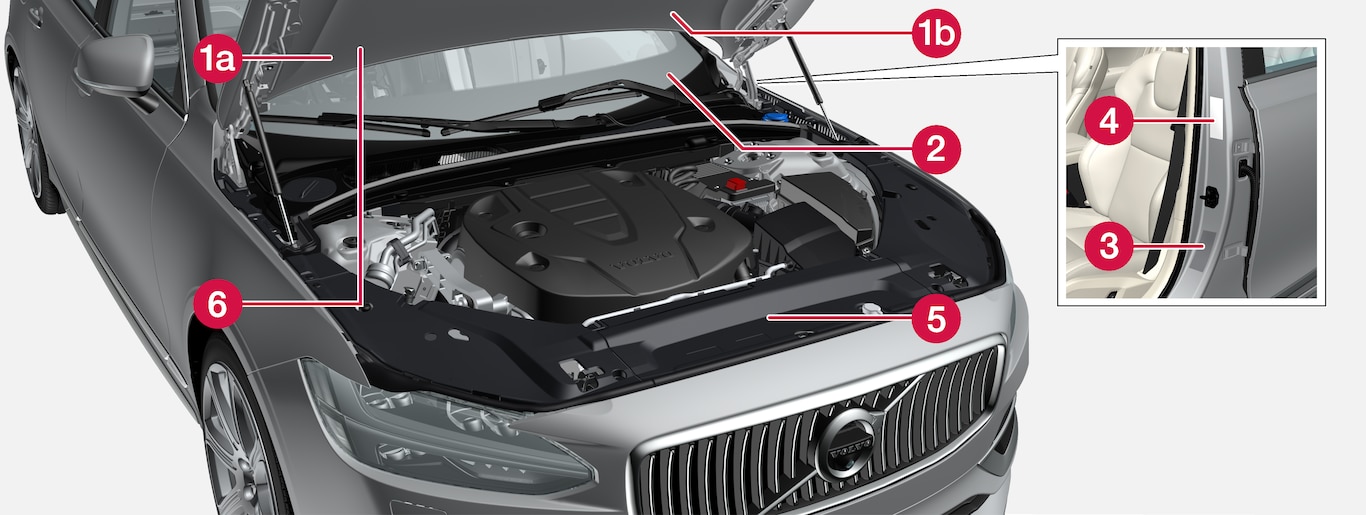 1a
1b
2
4
3
6
5
VOLVO
VOLVO