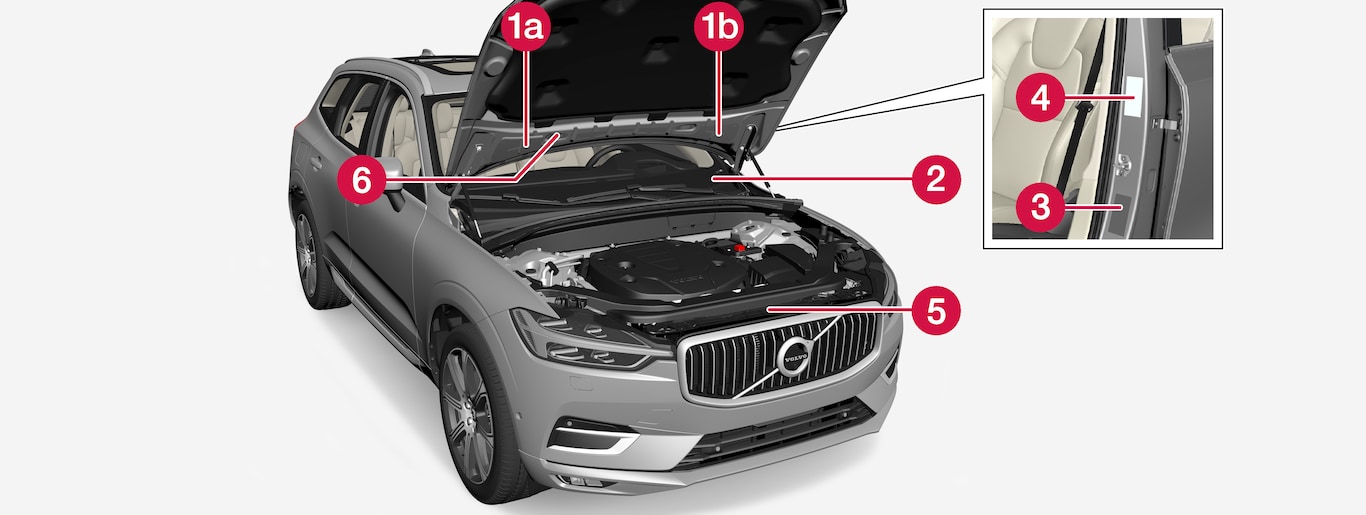 1a
1b
6
2
4
3
5
VOLVO