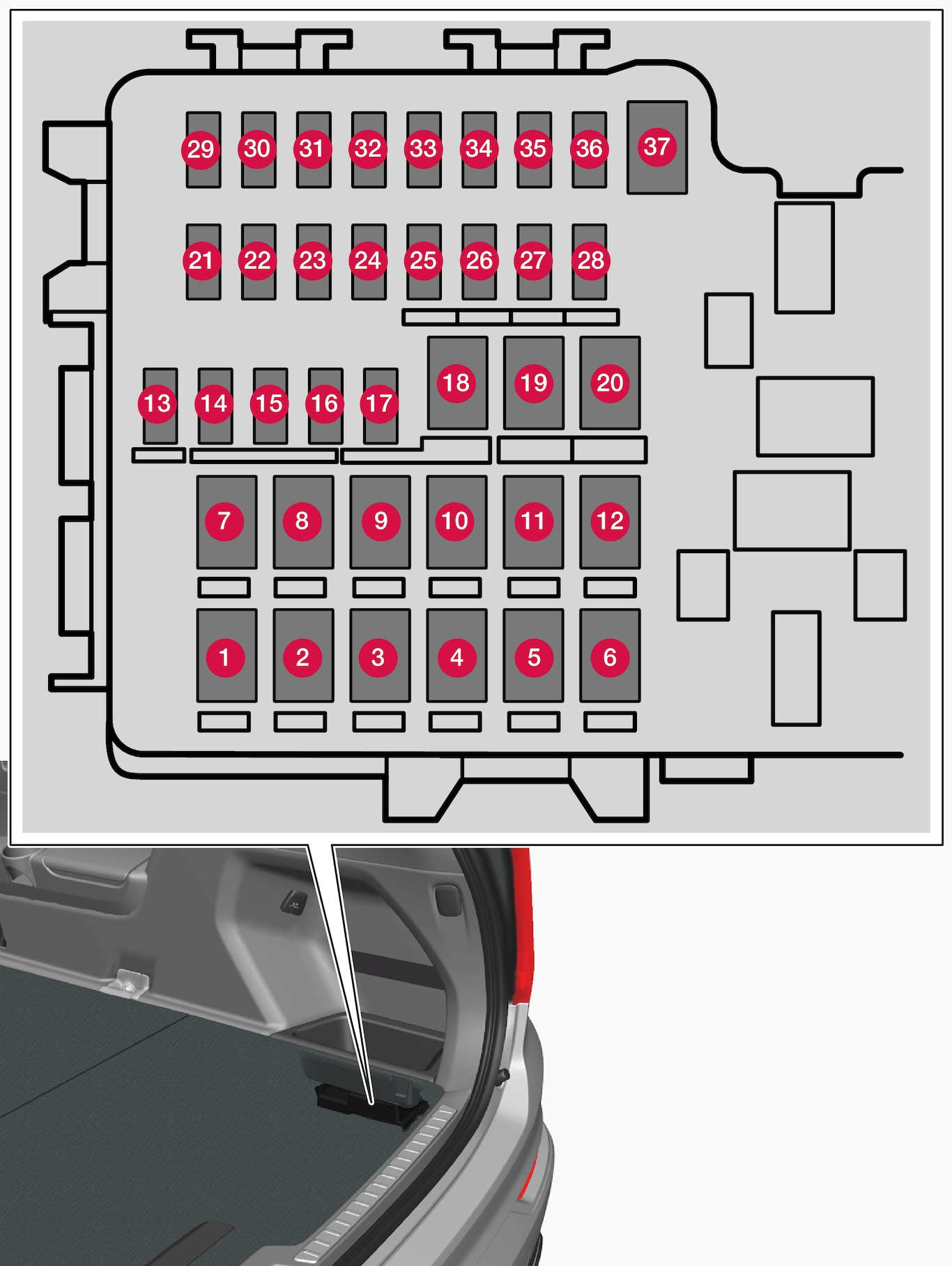 29 30 31 32 33 34 35 36 37

21 22 23 24 25 26 27 28

13 14 15 16 17 18 19 20

7 8 9 10 11 12

1 2 3 4 5 6