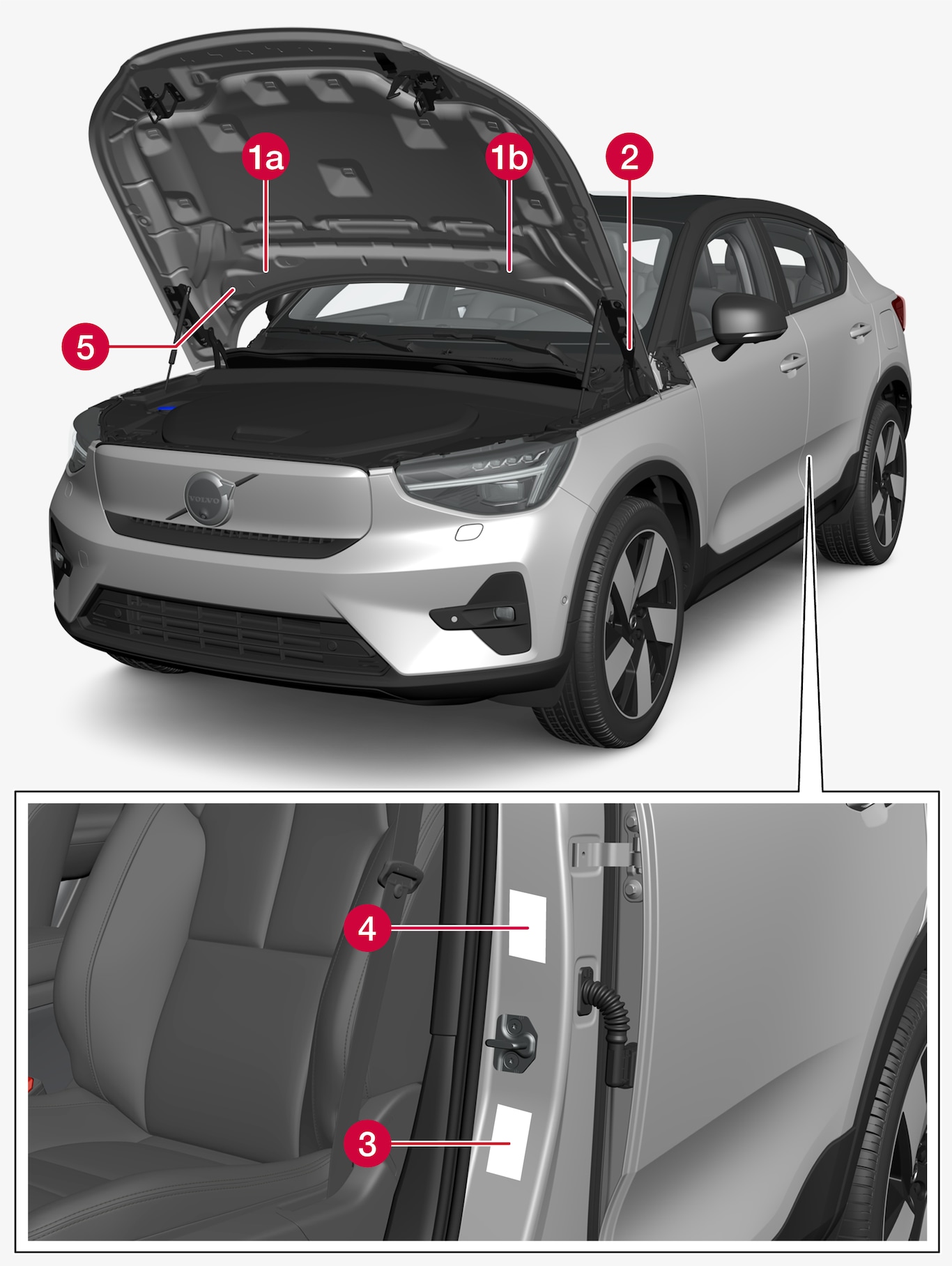 1a
1b
2
5
VOLVO
4
3