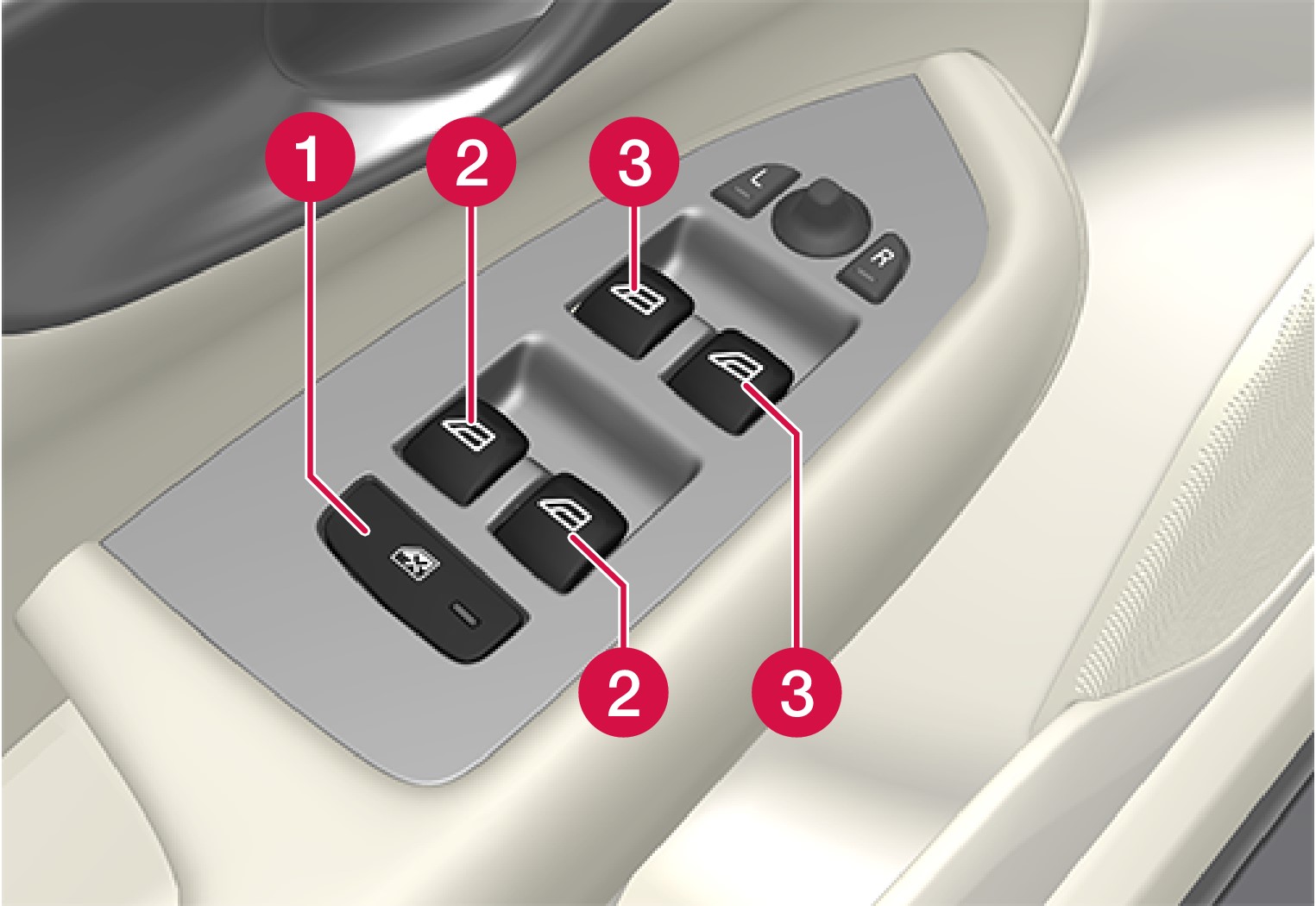 1
2
3
L
R
2
3