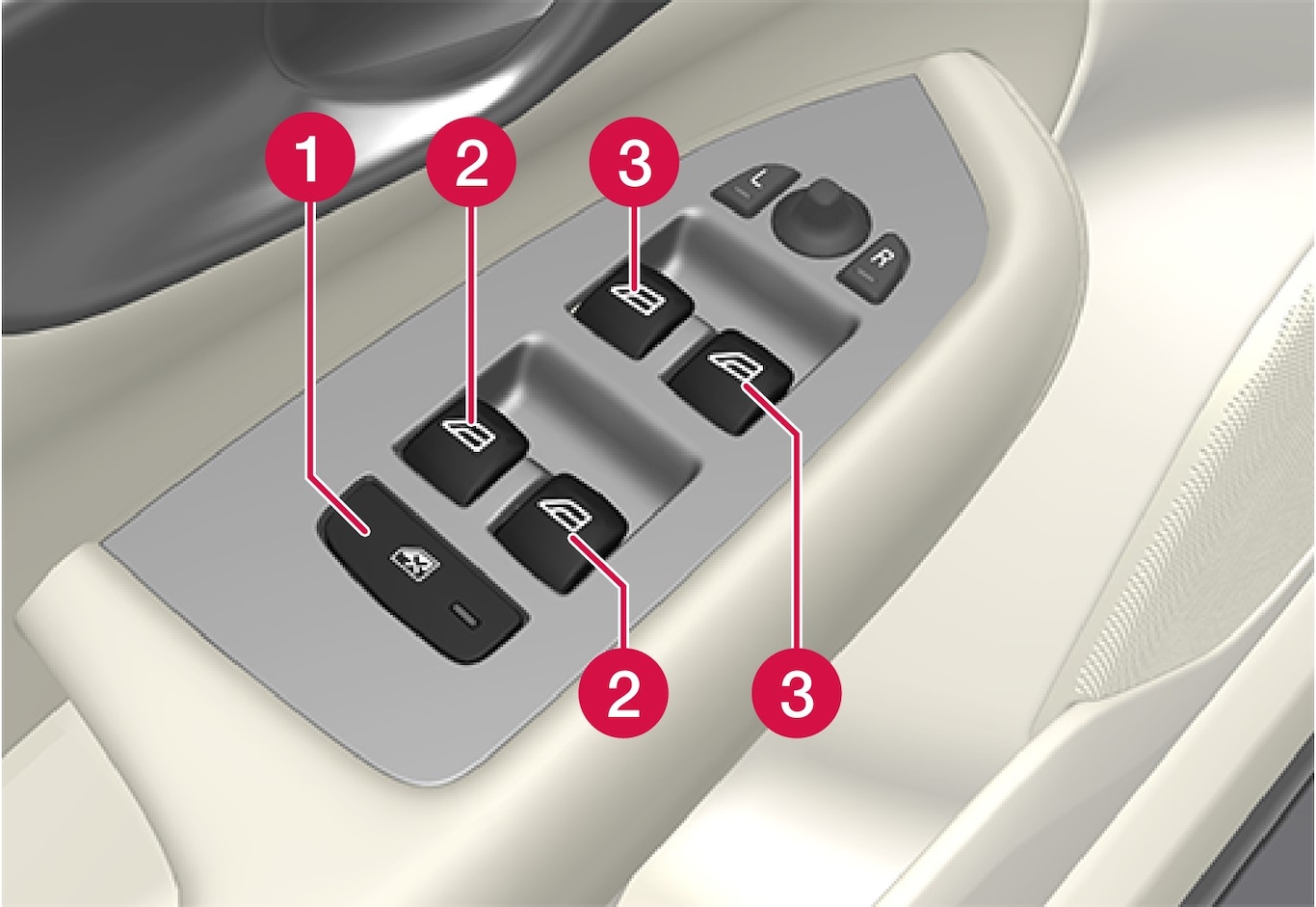 1
2
3
L
R
2
3