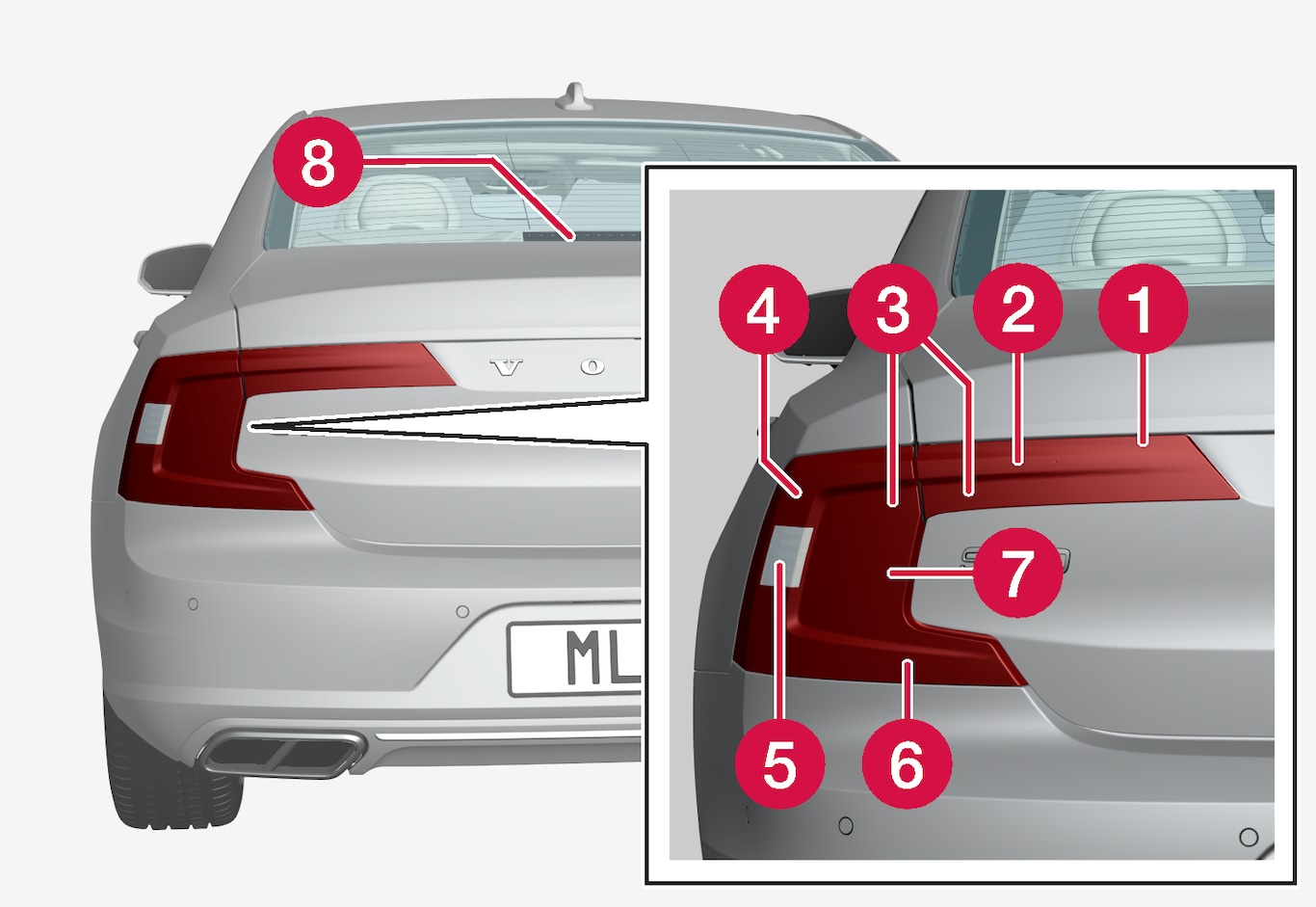 8
V O
ML
4
3
2
1
7
5
6