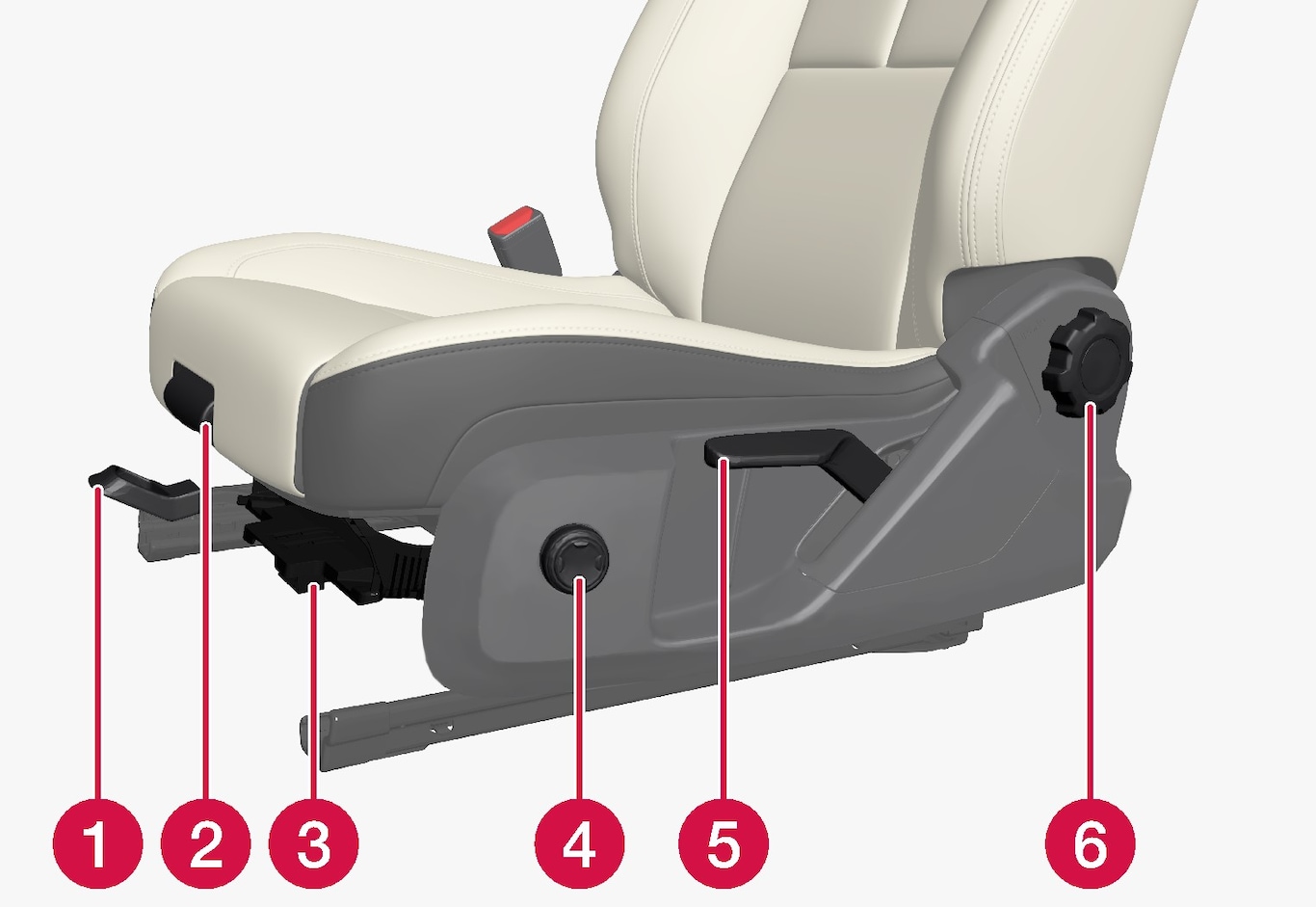 1 2 3 4 5 6