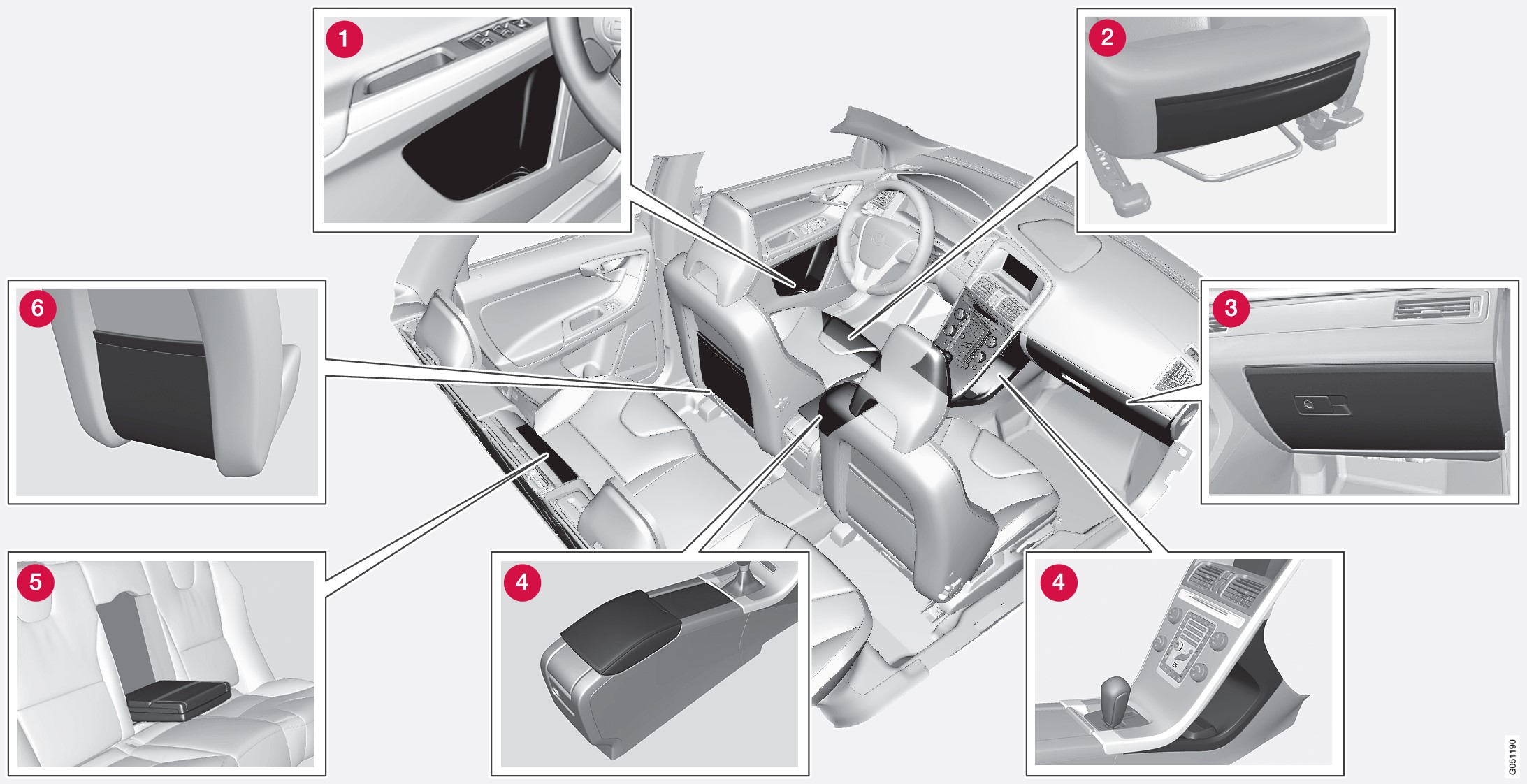 1
2
6
3
5
4
4
G051190