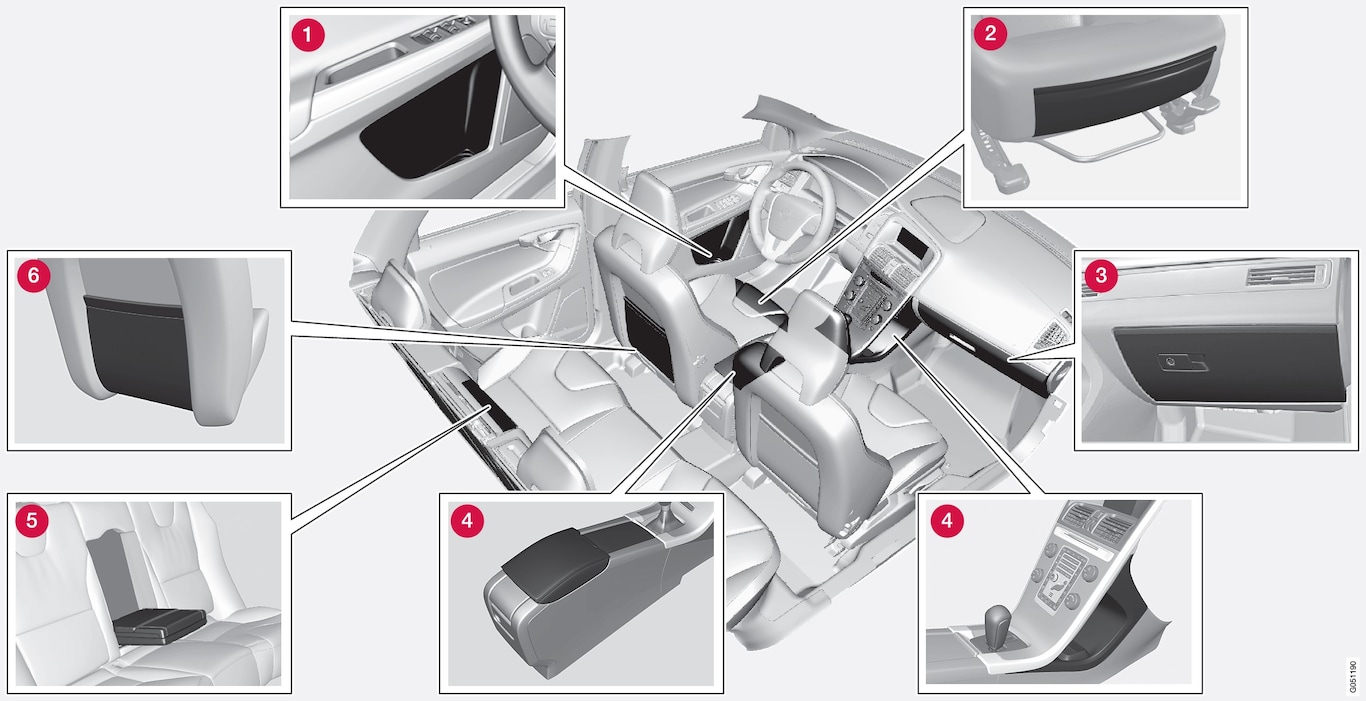 1
2
6
3
5
4
4
G051190