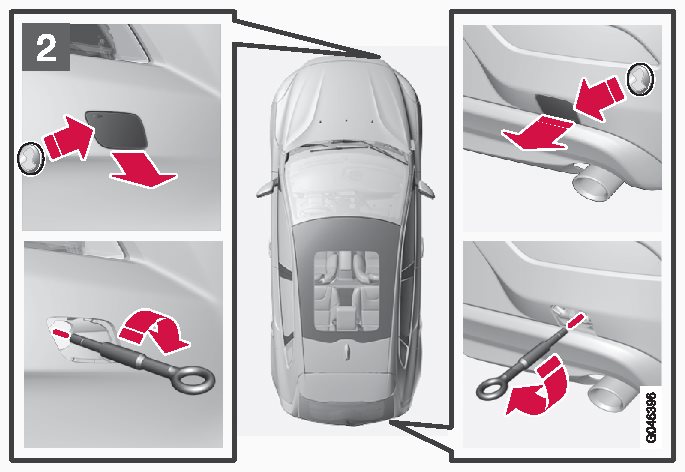 2

G046396