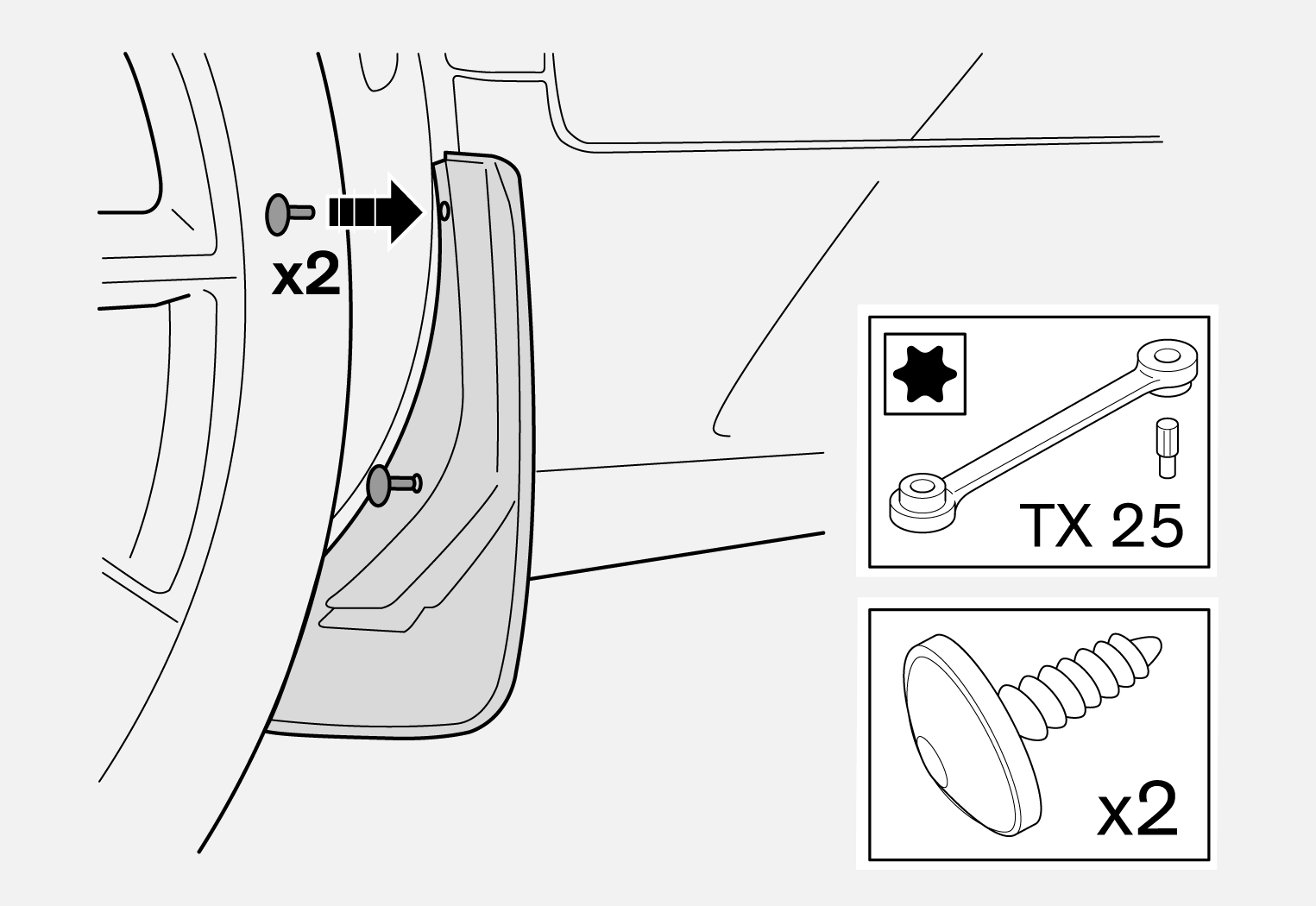 x2

TX 25

x2