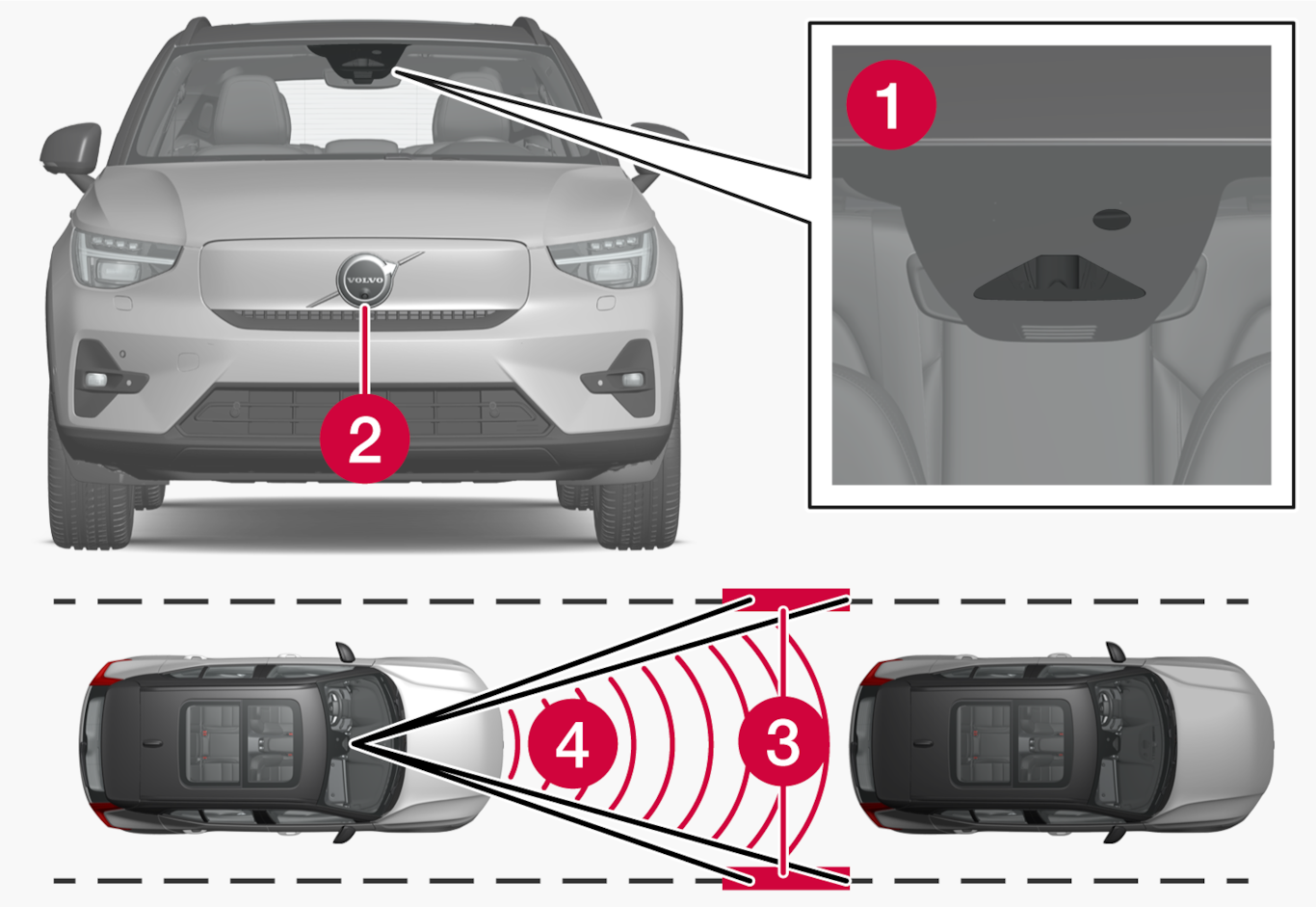 1
VOLVO
2
4
3