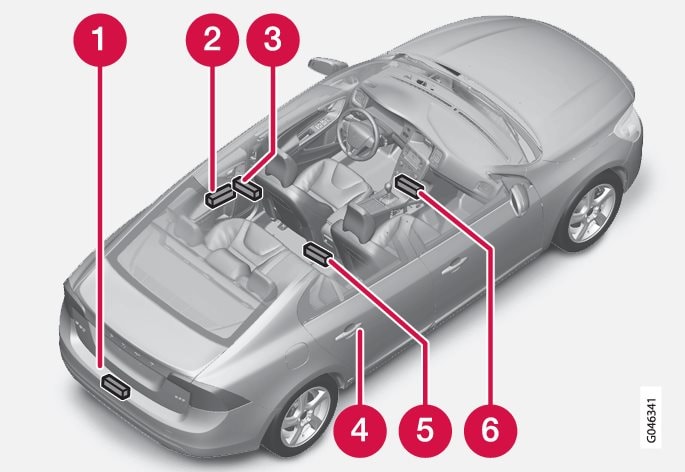 1
2
3
4
5
6
G046341