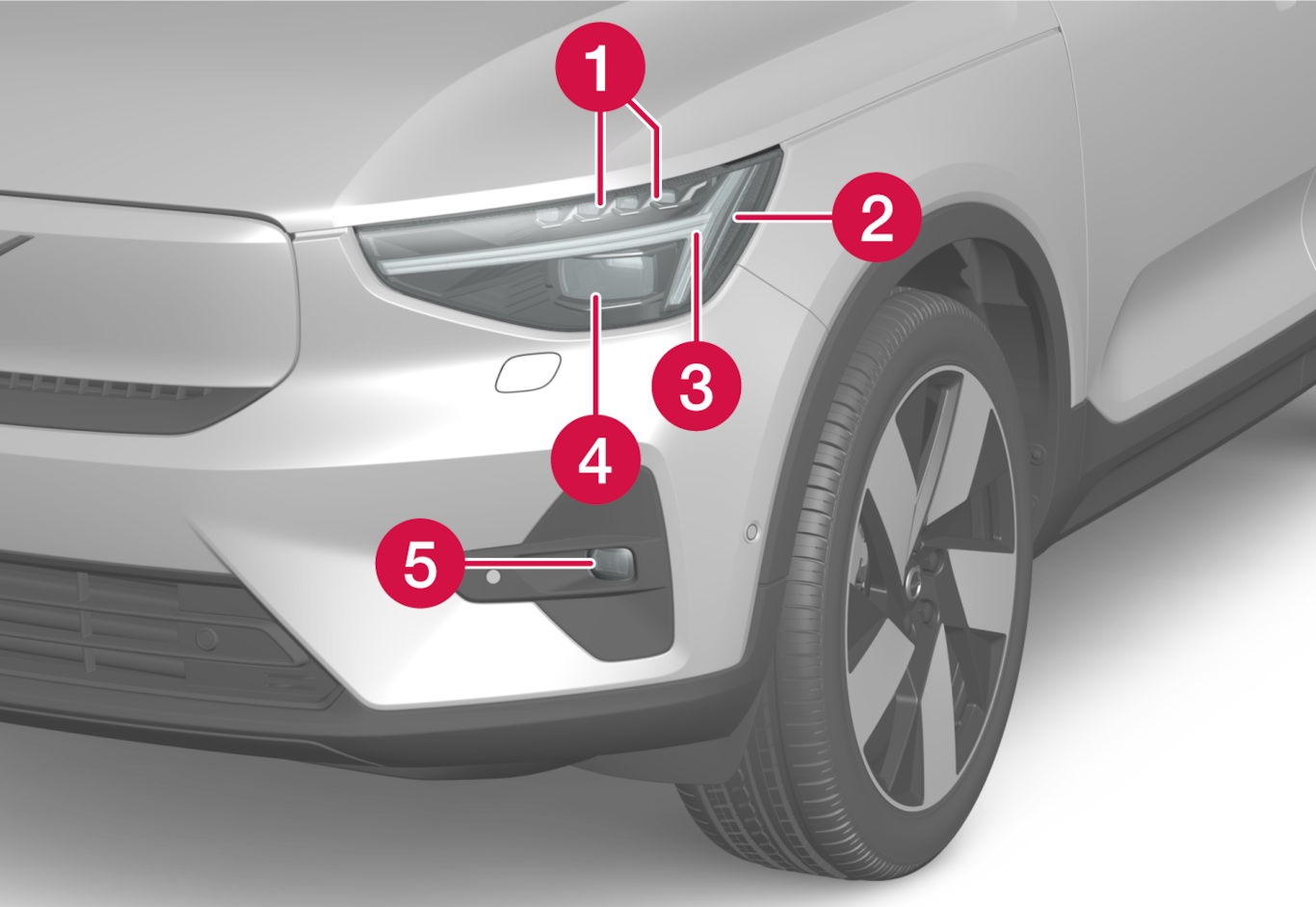 1
2
3
4
5