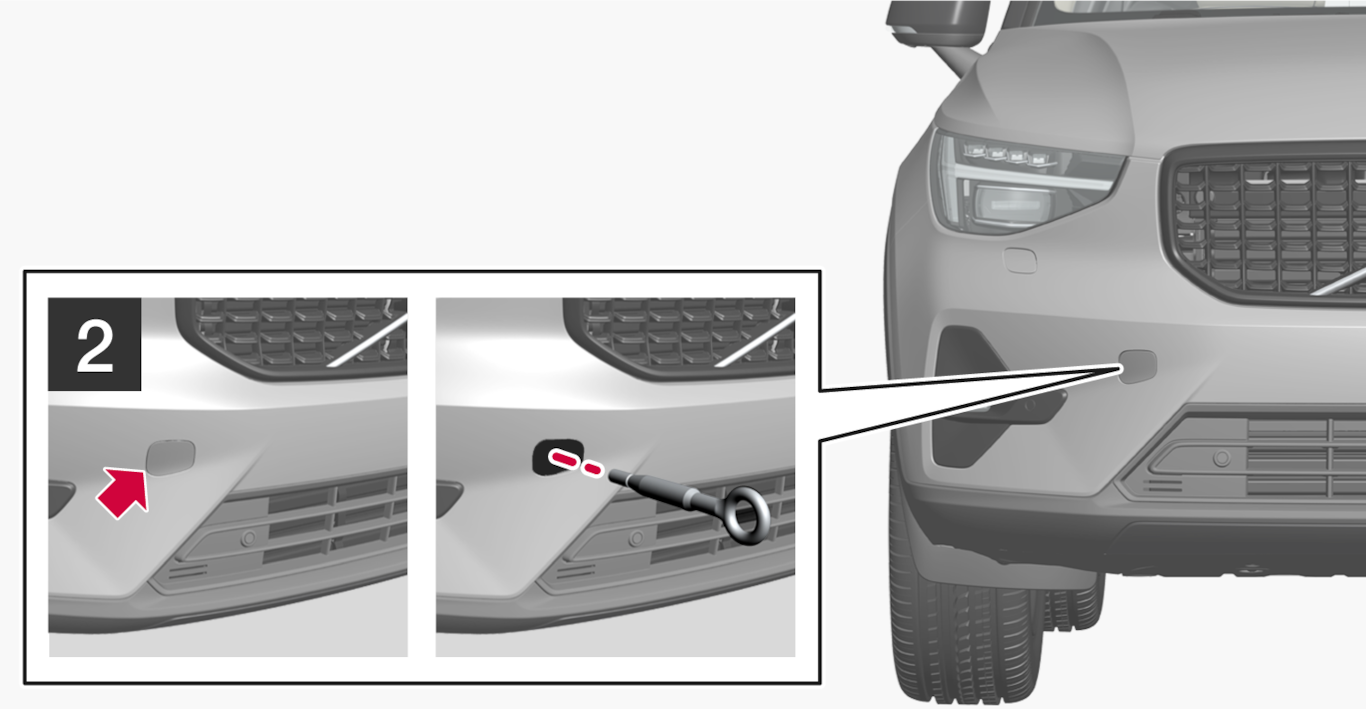 2