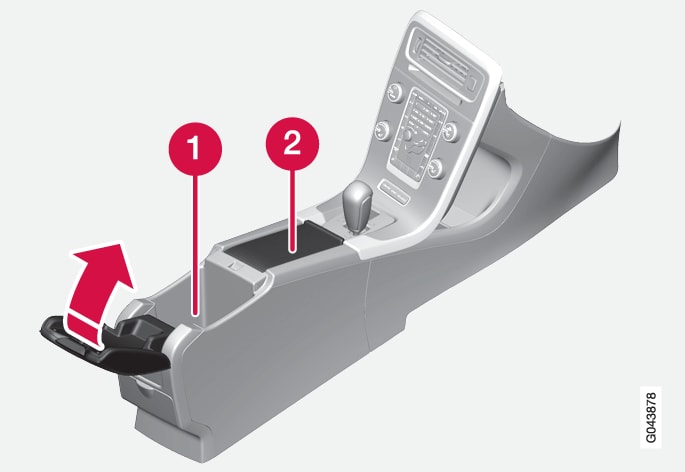 1
2
G043878