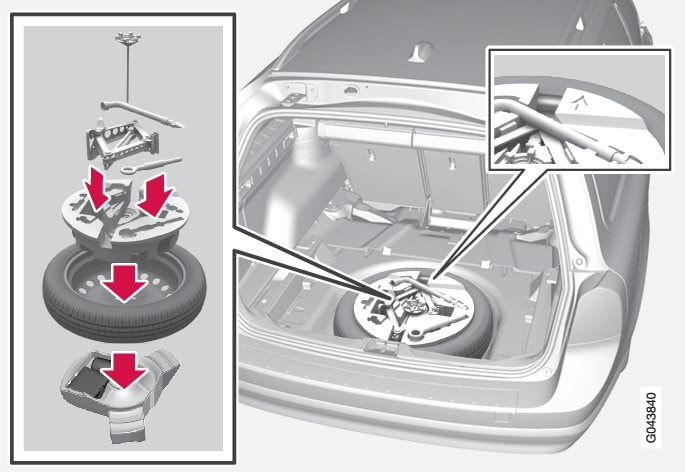 G043840