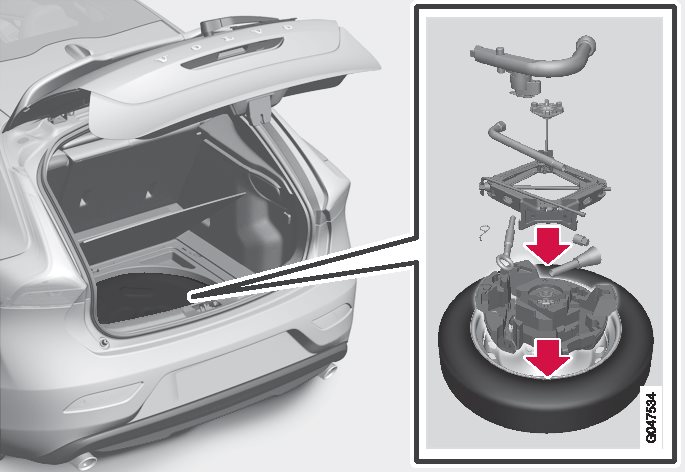 VOLVO

G047534