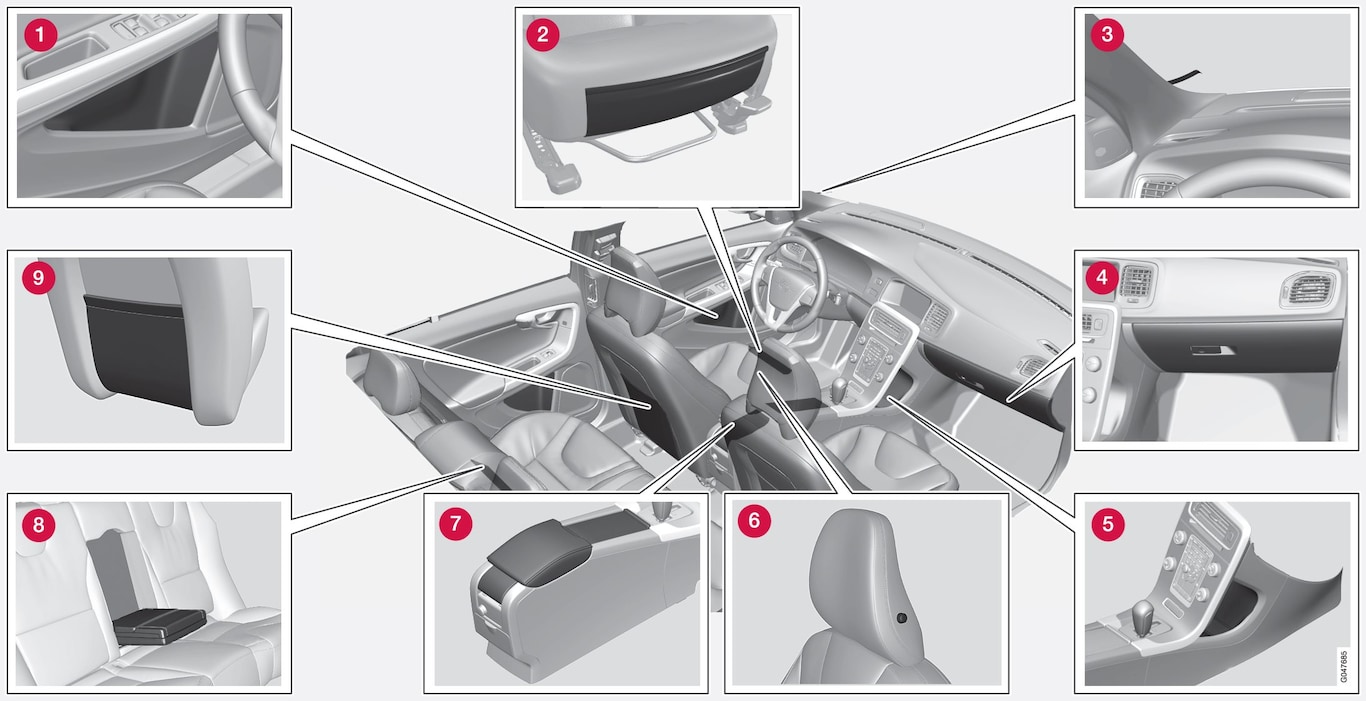 1
2
3
9
4
8
7
6
5
G047685