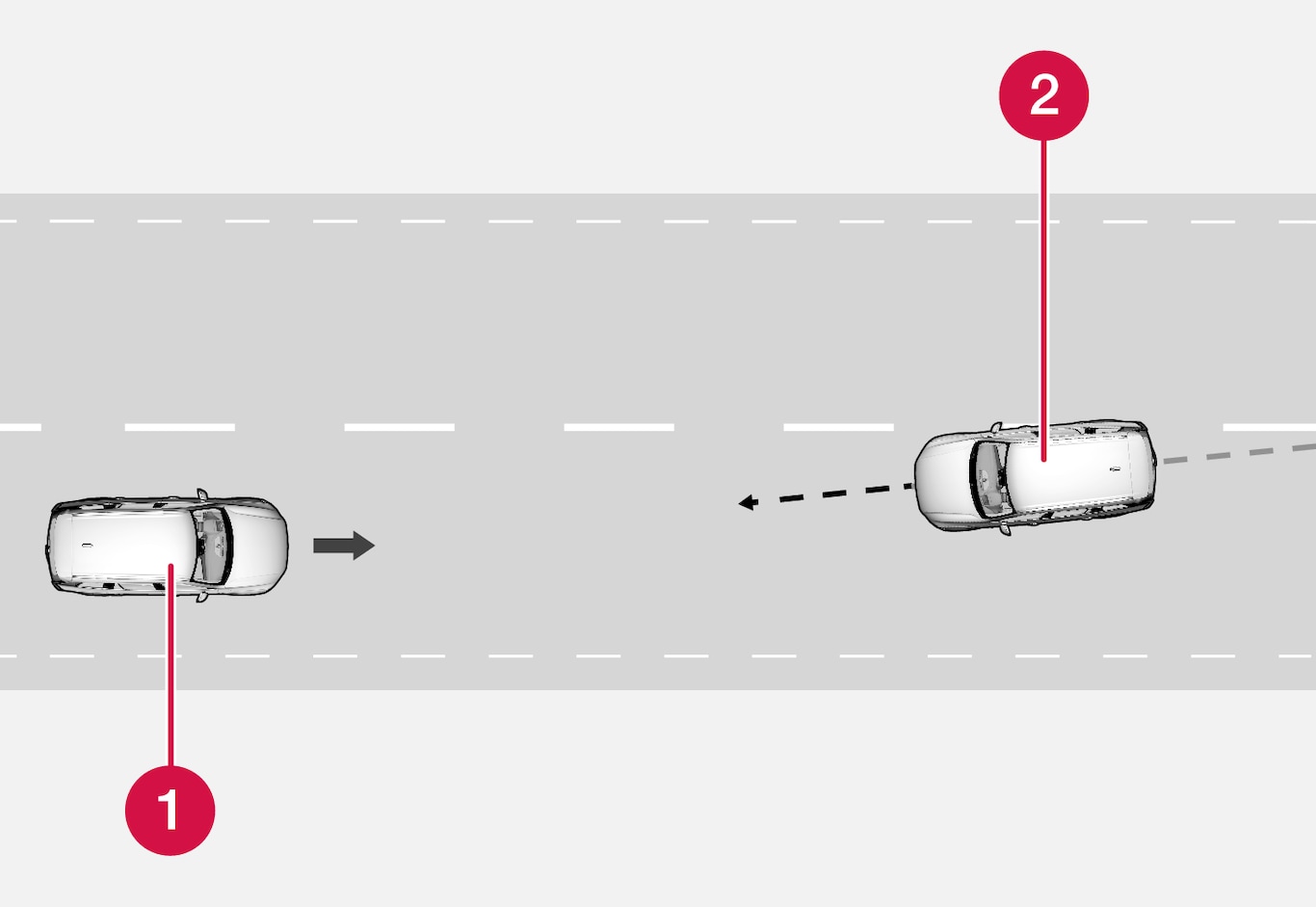 2

1