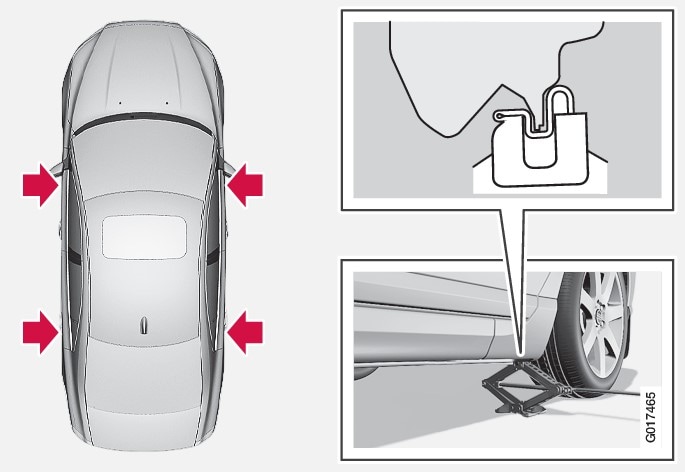 G017465