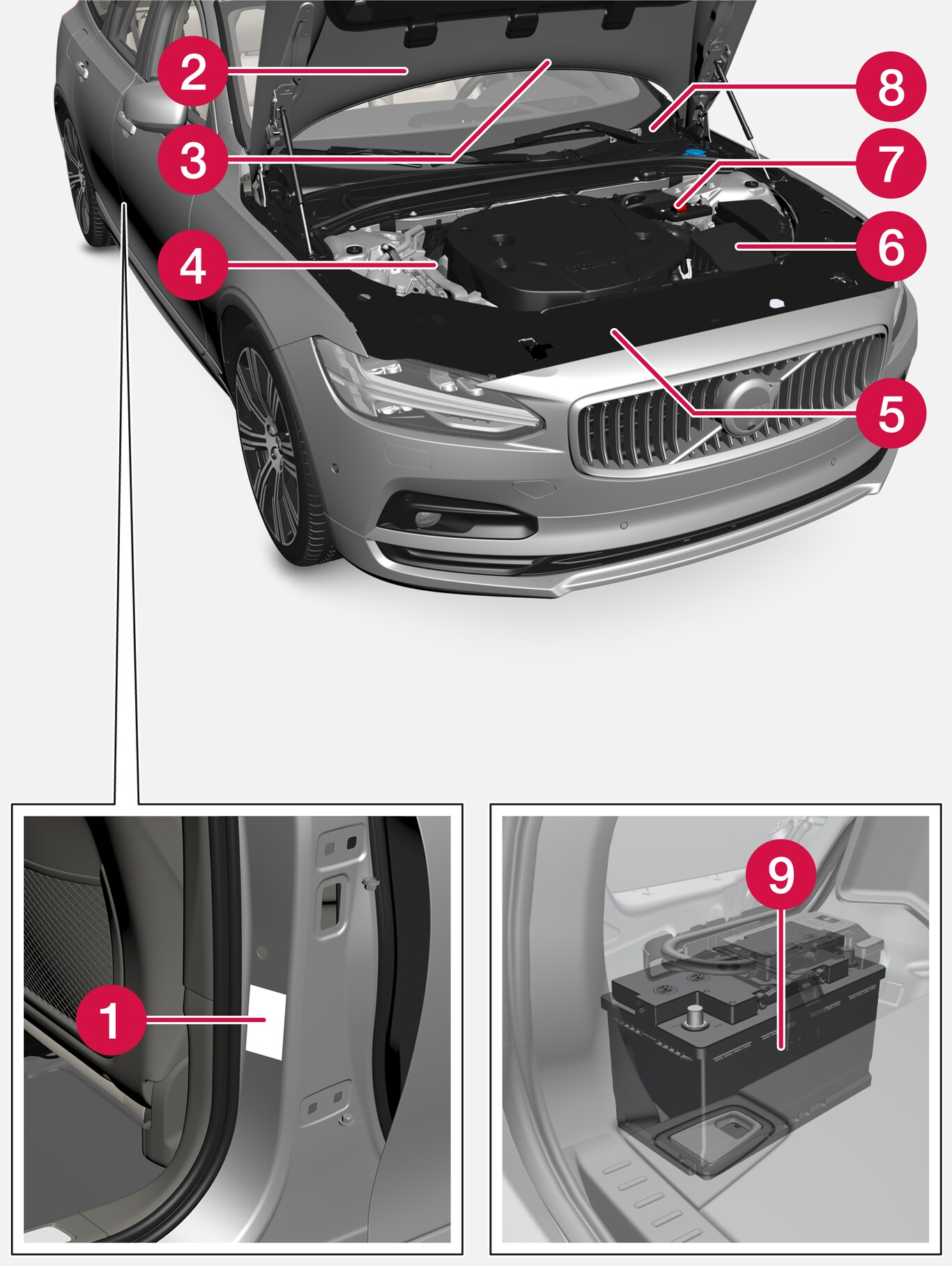 2
3
4
8
7
6
5
1
9